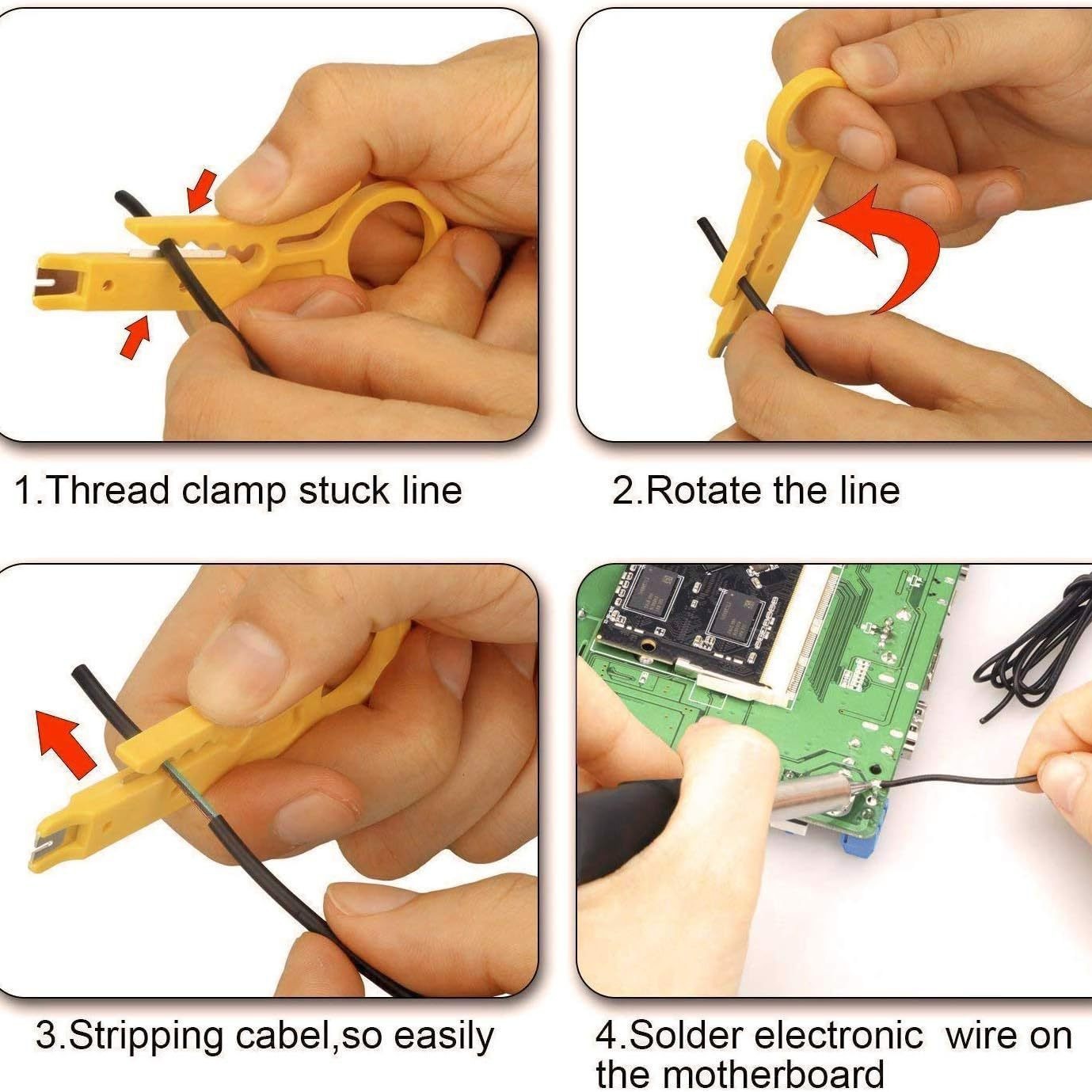 1.Thread clamp stuck line

2.Rotate the line

3.Stripping cabel,so easily

4.Solder electronic wire on the motherboard