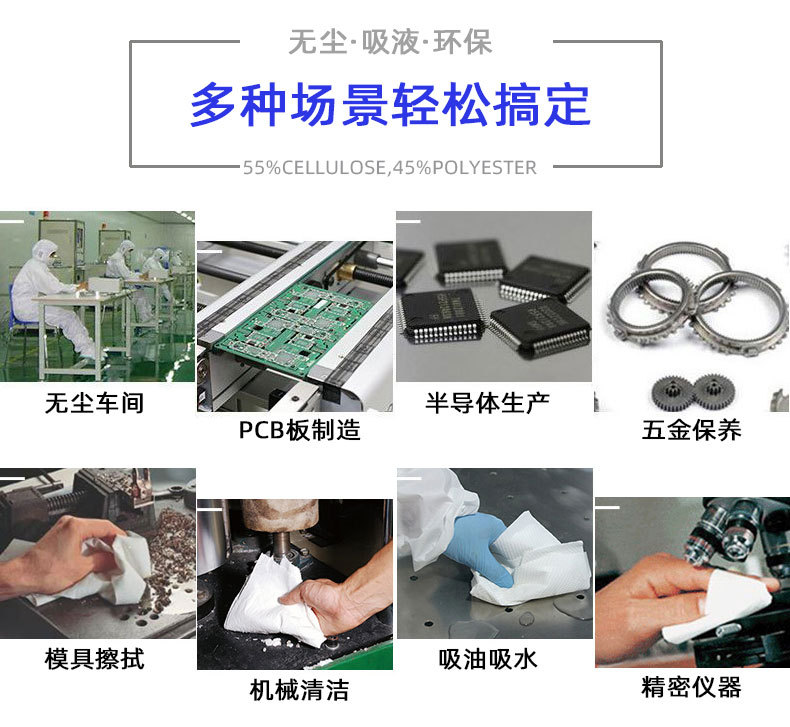 无尘·吸液·环保

多种场景轻松搞定

55%CELLULOSE,45%POLYESTER

无尘车间

PCB板制造

半导体生产

五金保养

模具擦拭

机械清洁

吸油吸水

精密仪器