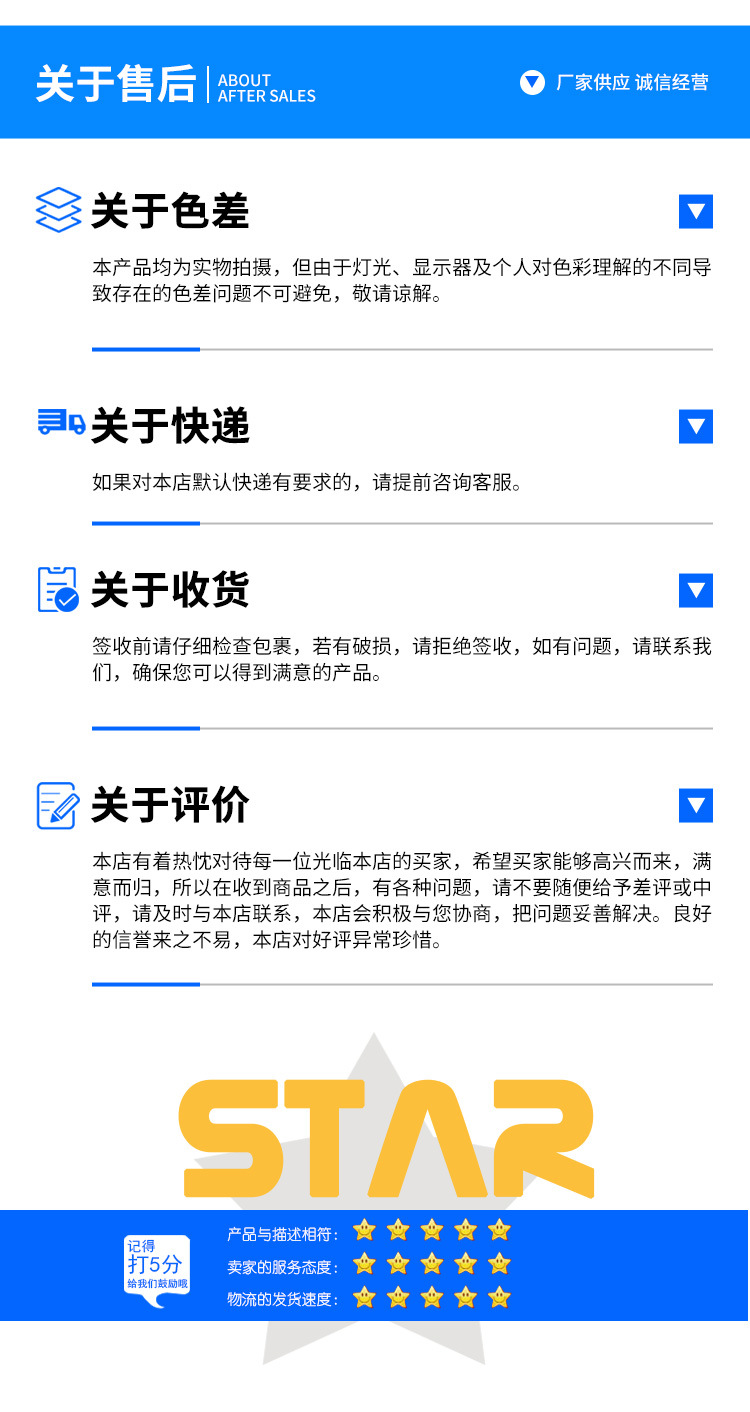 关于售后 ABOUT AFTER SALES

厂家供应 诚信经营

关于色差

本产品均为实物拍摄，但由于灯光、显示器及个人对色彩理解的不同导致存在的色差问题不可避免，敬请谅解。

关于快递

如果对本店默认快递有要求的，请提前咨询客服。

关于收货

签收前请仔细检查包裹，若有破损，请拒绝签收，如有问题，请联系我们，确保您可以得到满意的产品。

关于评价

本店有着热忱对待每一位光临本店的买家，希望买家能够高兴而来，满意而归，所以在收到商品之后，有各种问题，请不要随便给予差评或中评，请及时与本店联系，本店会积极与您协商，把问题妥善解决。良好的信誉来之不易，本店对好评异常珍惜。

STAR

记得
打5分
给我们鼓励哦

产品与描述相符：
卖家的服务态度：
物流的发货速度：