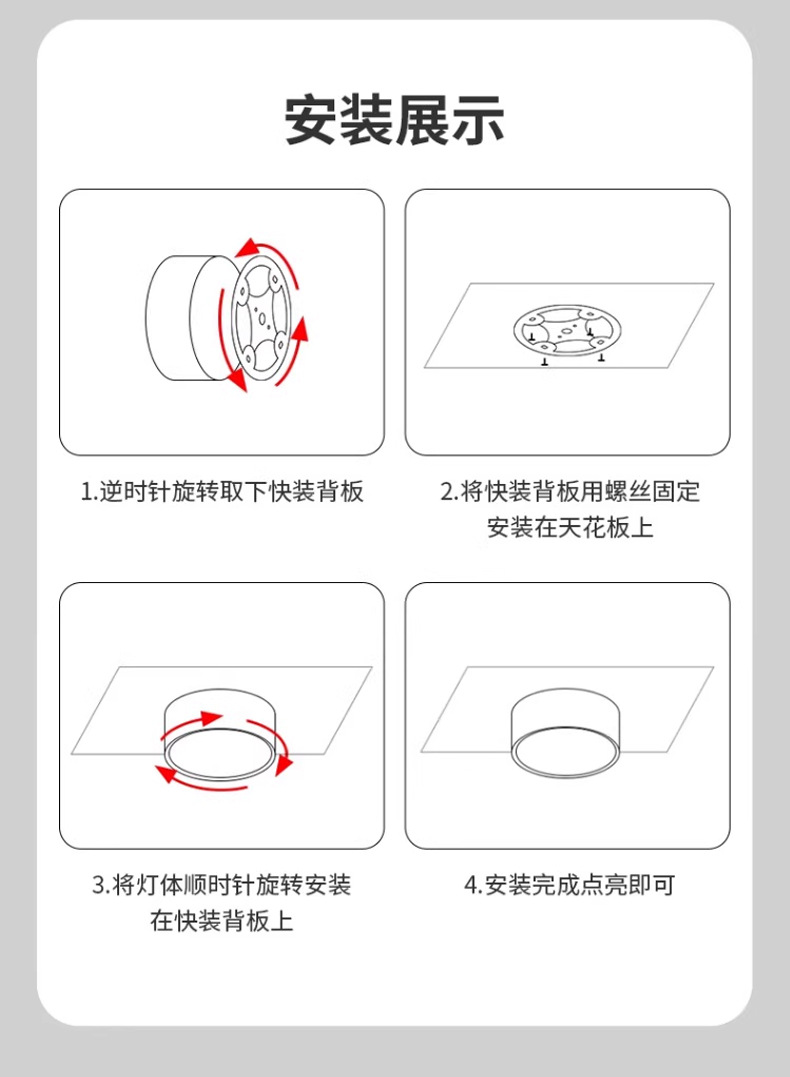 安装展示

1.逆时针旋转取下快装背板

2.将快装背板用螺丝固定安装在天花板上

3.将灯体顺时针旋转安装在快装背板上

4.安装完成点亮即可