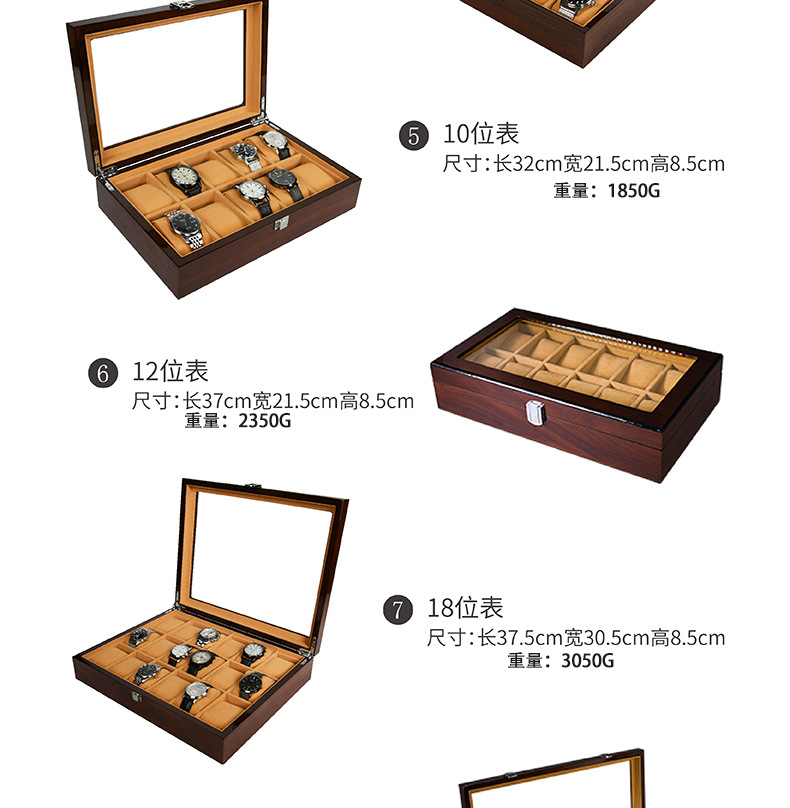 5 10位表
尺寸:长32cm宽21.5cm高8.5cm
重量：1850G

6 12位表
尺寸:长37cm宽21.5cm高8.5cm
重量：2350G

7 18位表
尺寸:长37.5cm宽30.5cm高8.5cm
重量：3050G