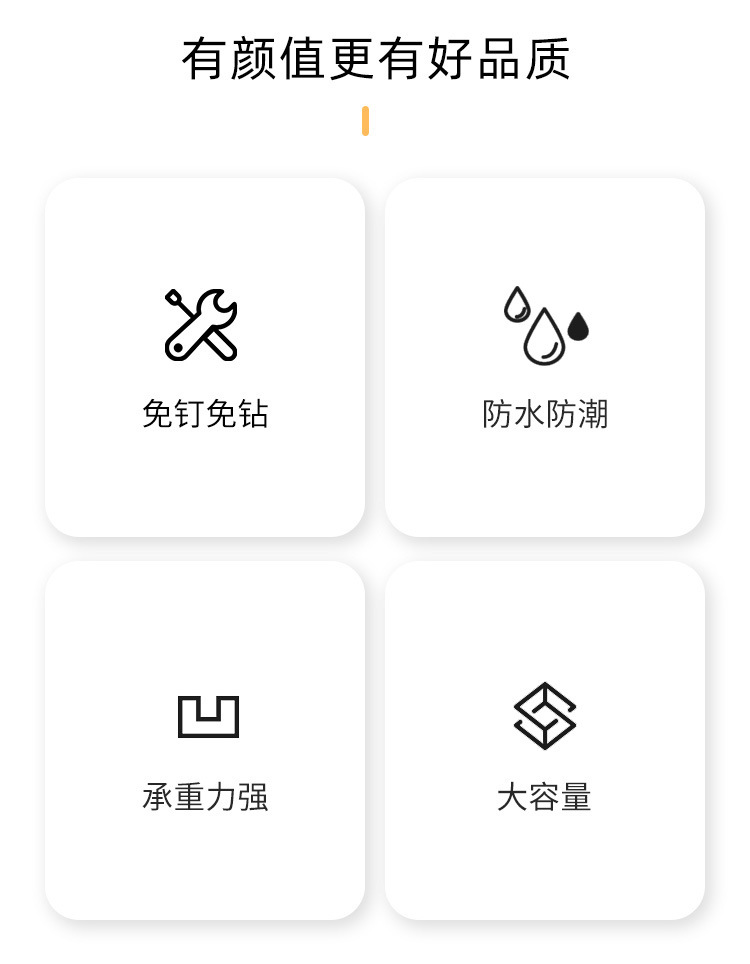 有颜值更有好品质

免钉免钻

防水防潮

承重力强

大容量