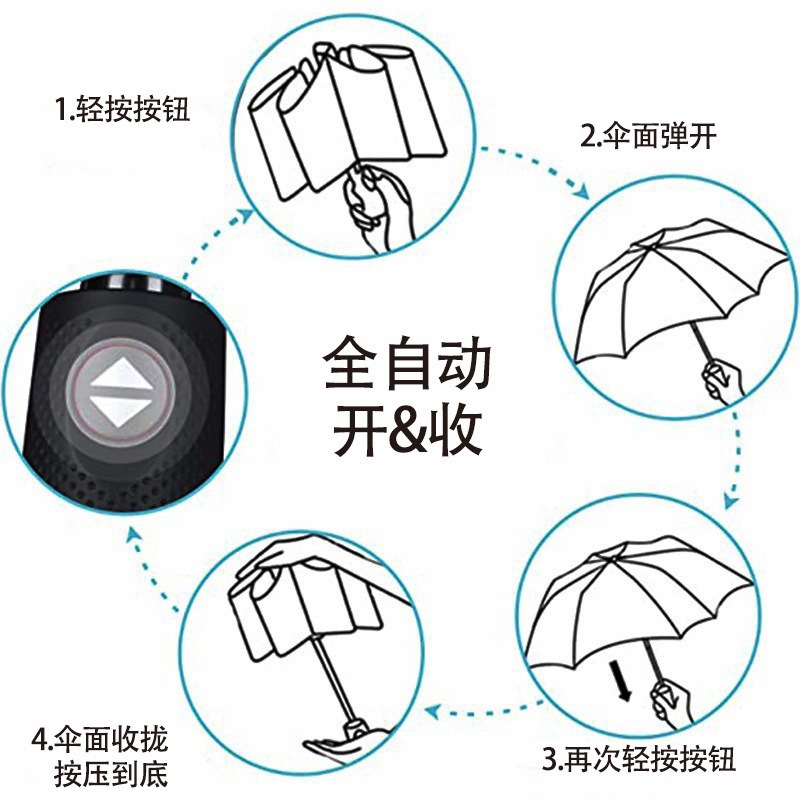 1.轻按按钮

2.伞面弹开

全自动
开&收

3.再次轻按按钮

4.伞面收拢
按压到底