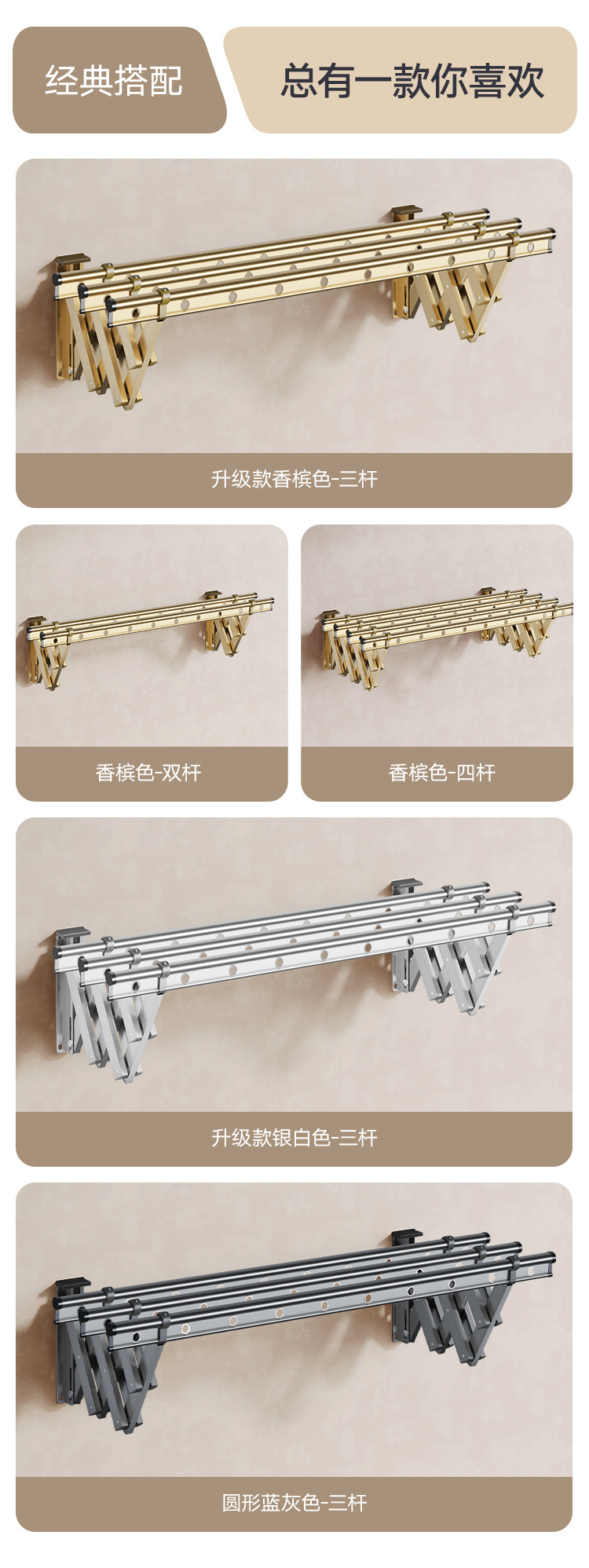 经典搭配

总有一款你喜欢

升级款香槟色-三杆

香槟色-双杆

香槟色-四杆

升级款银白色-三杆

圆形蓝灰色-三杆