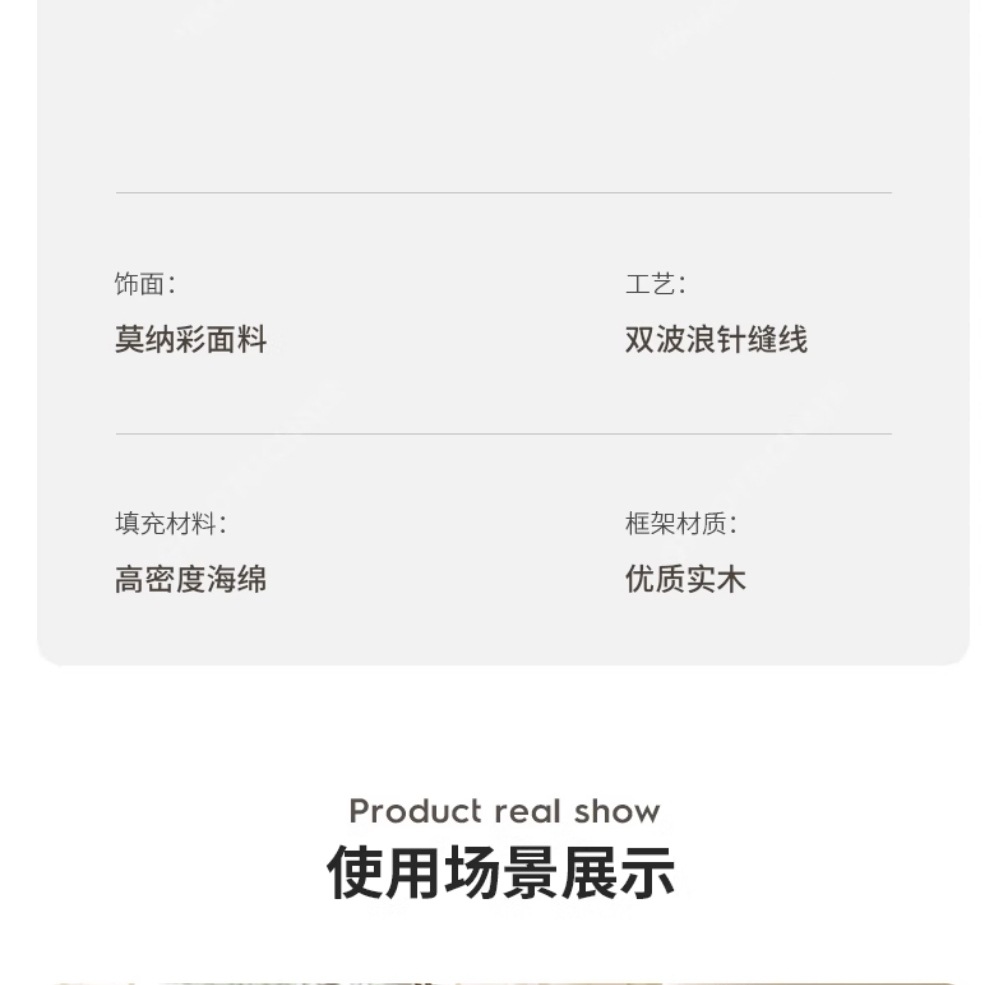 饰面:
莫纳彩面料

工艺:
双波浪针缝线

填充材料:
高密度海绵

框架材质:
优质实木

Product real show
使用场景展示