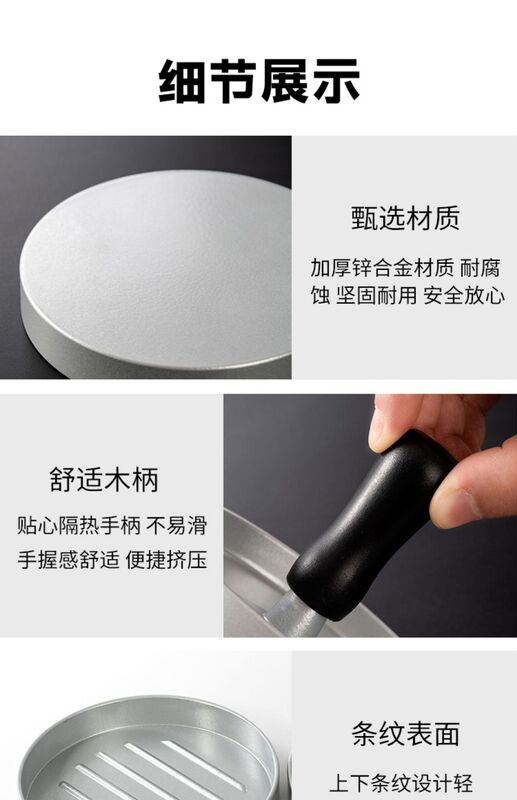 细节展示

甄选材质

加厚锌合金材质 耐腐蚀 坚固耐用 安全放心

舒适木柄

贴心隔热手柄 不易滑 手握感舒适 便捷挤压

条纹表面

上下条纹设计轻