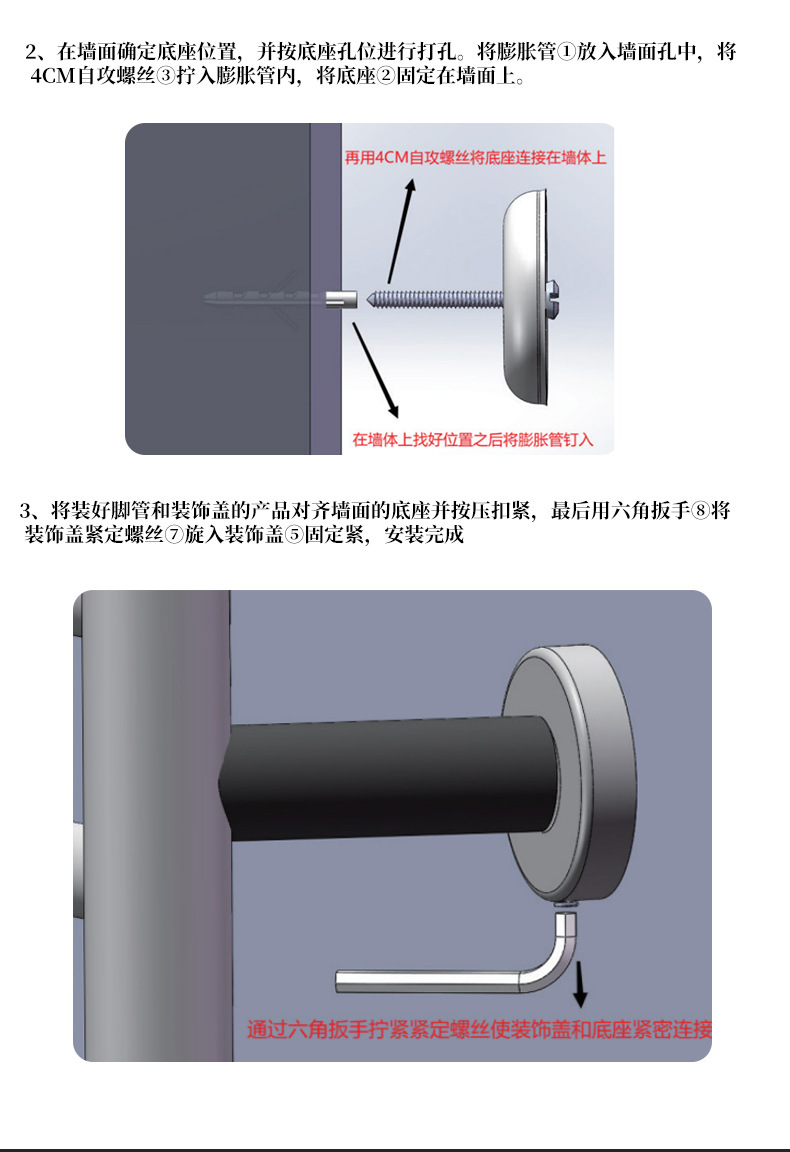 2、在墙面确定底座位置，并按底座孔位进行打孔。将膨胀管①放入墙面孔中，将4CM自攻螺丝③拧入膨胀管内，将底座②固定在墙面上。

再用4CM自攻螺丝将底座连接在墙体上

在墙体上找好位置之后将膨胀管钉入

3、将装好脚管和装饰盖的产品对齐墙面的底座并按压扣紧，最后用六角扳手⑧将装饰盖紧定螺丝⑦旋入装饰盖⑤固定紧，安装完成

通过六角扳手拧紧紧定螺丝使装饰盖和底座紧密连接