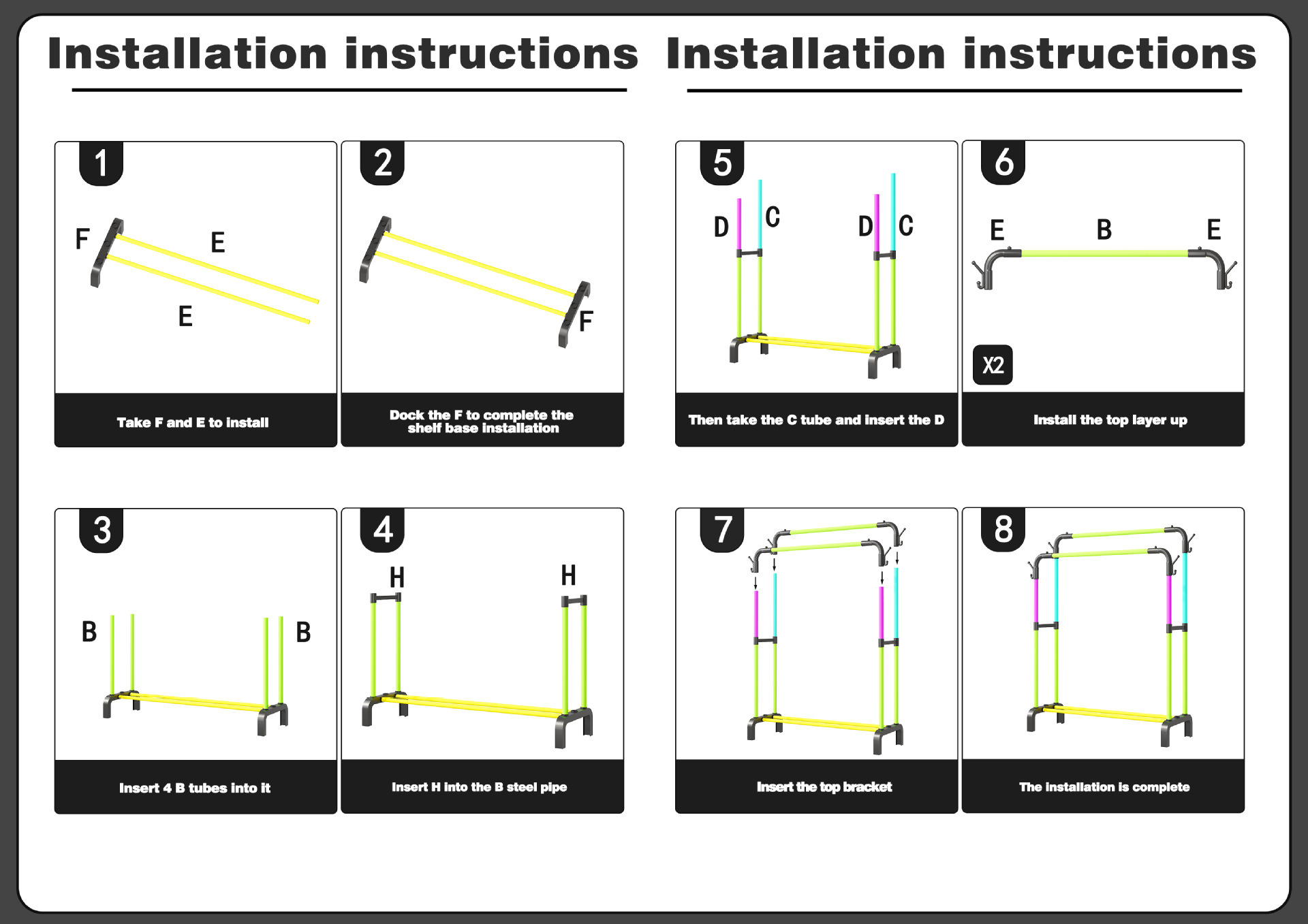 Installation instructions

1
F
E
E
Take F and E to install

2
F
Dock the F to complete the shelf base installation

3
B
B
Insert 4 B tubes into it

4
H
H
Insert H into the B steel pipe

Installation instructions

5
D
C
D
C
Then take the C tube and insert the D

6
E
B
E
X2
Install the top layer up

7
Insert the top bracket

8
The installation is complete