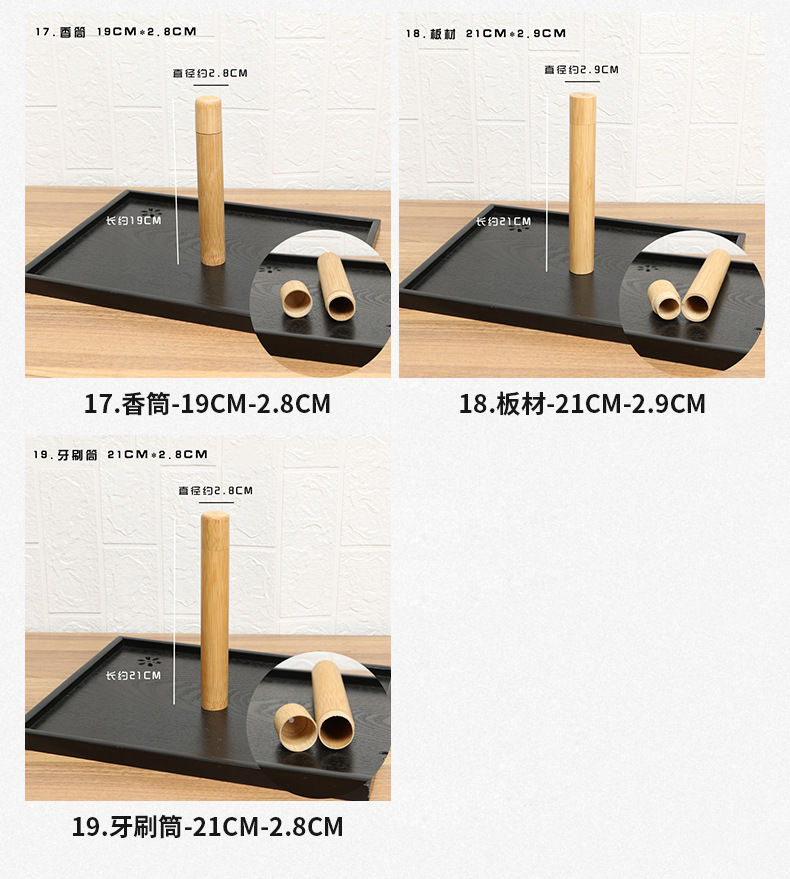 17.香筒 19CM*2.8CM

直径约2.8CM

长约19CM

17.香筒-19CM-2.8CM

18.板材 21CM*2.9CM

直径约2.9CM

长约21CM

18.板材-21CM-2.9CM

19.牙刷筒 21CM*2.8CM

直径约2.8CM

长约21CM

19.牙刷筒-21CM-2.8CM