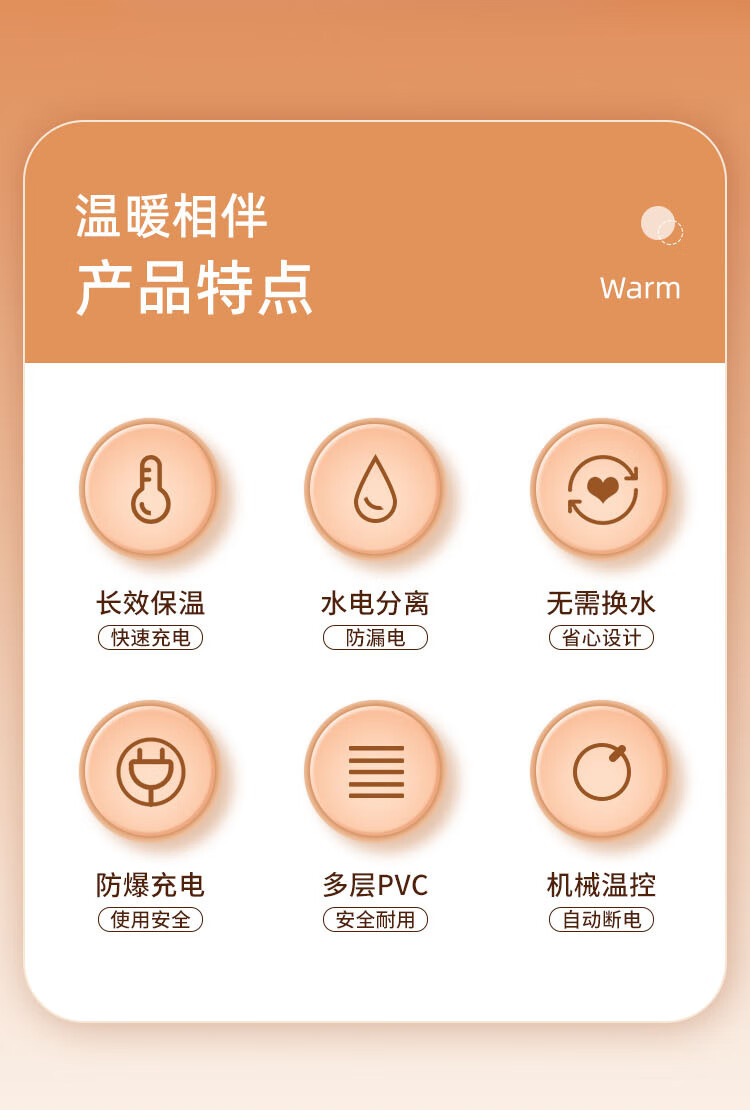 温暖相伴
产品特点

Warm

长效保温
快速充电

水电分离
防漏电

无需换水
省心设计

防爆充电
使用安全

多层PVC
安全耐用

机械温控
自动断电