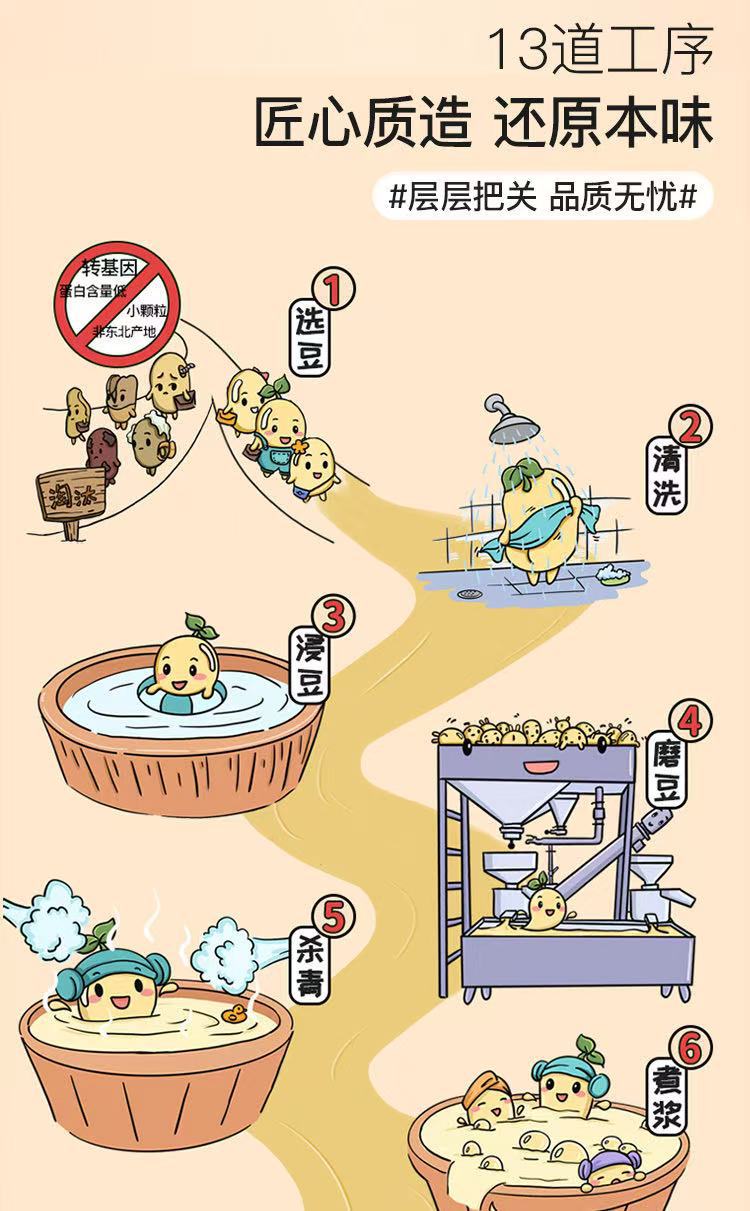 13道工序
匠心质造 还原本味
#层层把关 品质无忧#

转基因
蛋白含量低
小颗粒
非东北产地

淘汰

1 选豆
2 清洗
3 浸豆
4 磨豆
5 杀青
6 煮浆