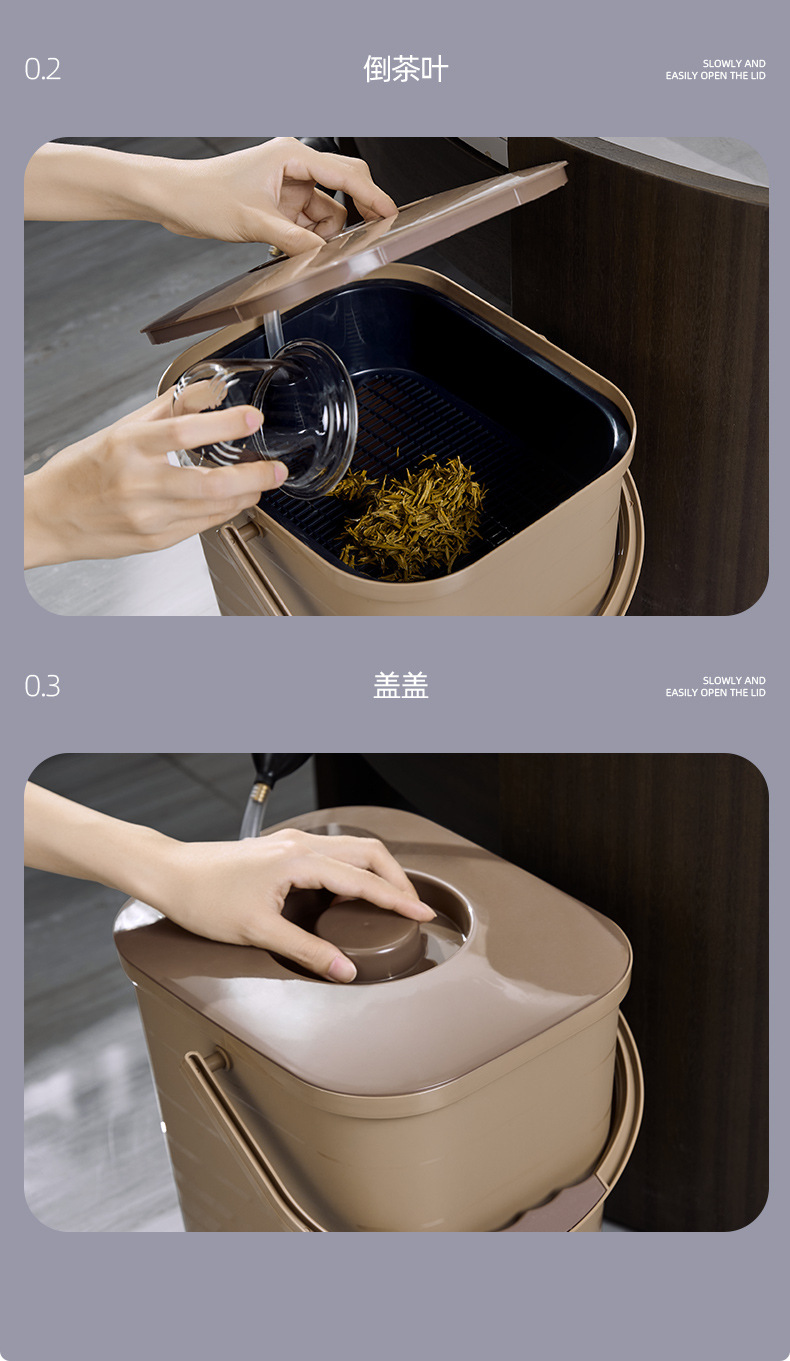 0.2

倒茶叶

SLOWLY AND EASILY OPEN THE LID

0.3

盖盖

SLOWLY AND EASILY OPEN THE LID