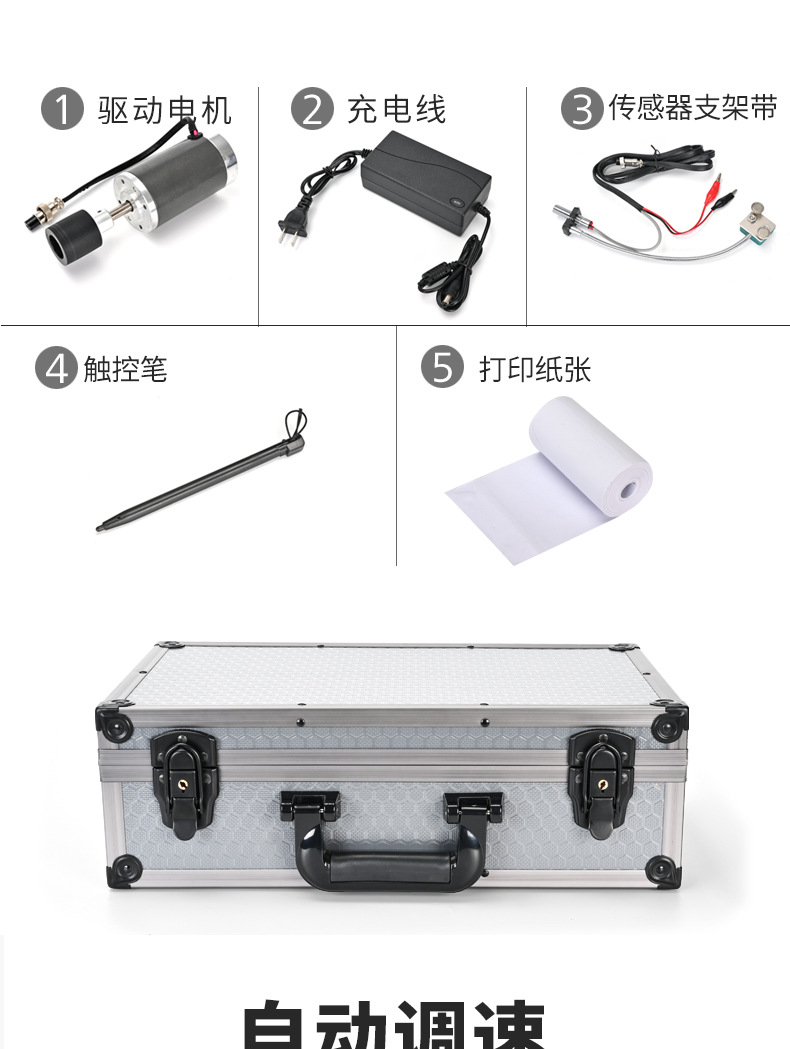 1 驱动电机

2 充电线

3 传感器支架带

4 触控笔

5 打印纸张

自动调速