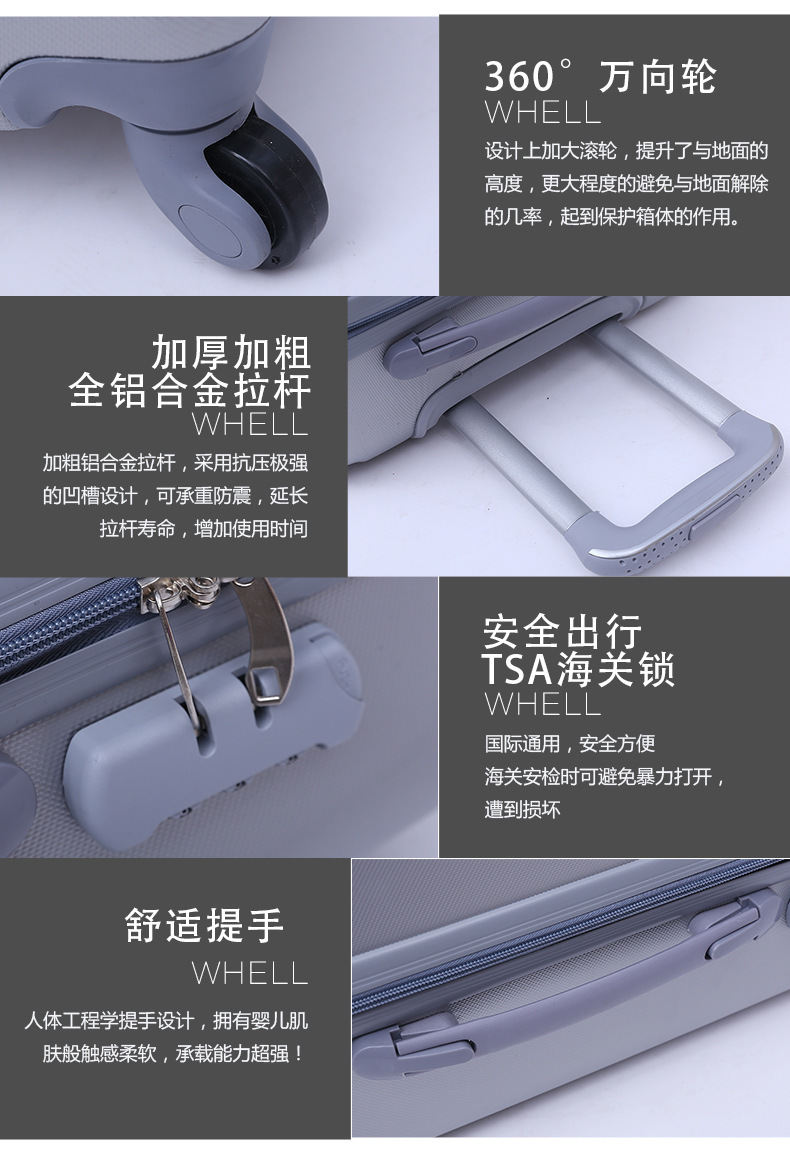 360° 万向轮
WHELL

设计上加大滚轮，提升了与地面的高度，更大程度的避免与地面解除的几率，起到保护箱体的作用。

加厚加粗
全铝合金拉杆
WHELL

加粗铝合金拉杆，采用抗压极强的凹槽设计，可承重防震，延长拉杆寿命，增加使用时间

安全出行
TSA海关锁
WHELL

国际通用，安全方便
海关安检时可避免暴力打开，遭到损坏

舒适提手
WHELL

人体工程学提手设计，拥有婴儿肌肤般触感柔软，承载能力超强！