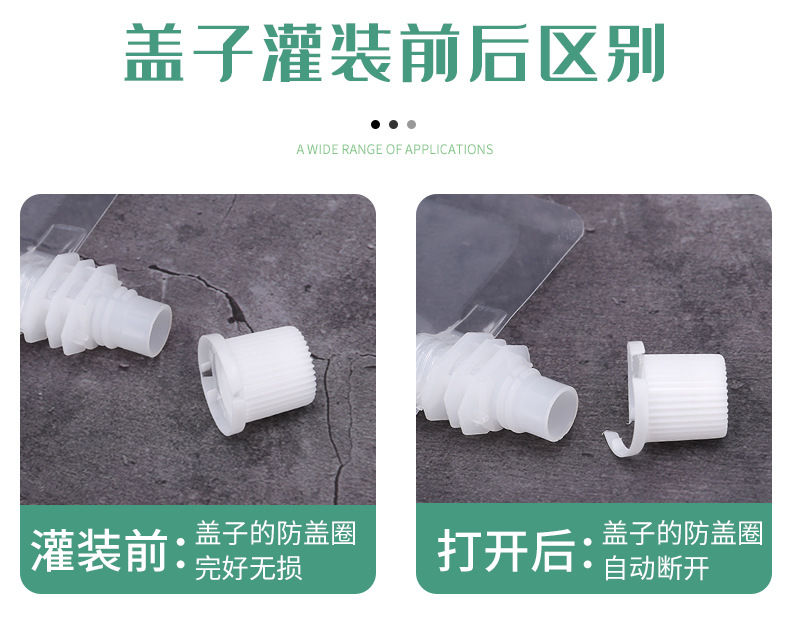 盖子灌装前后区别

A WIDE RANGE OF APPLICATIONS

灌装前：盖子的防盖圈
完好无损

打开后：盖子的防盖圈
自动断开