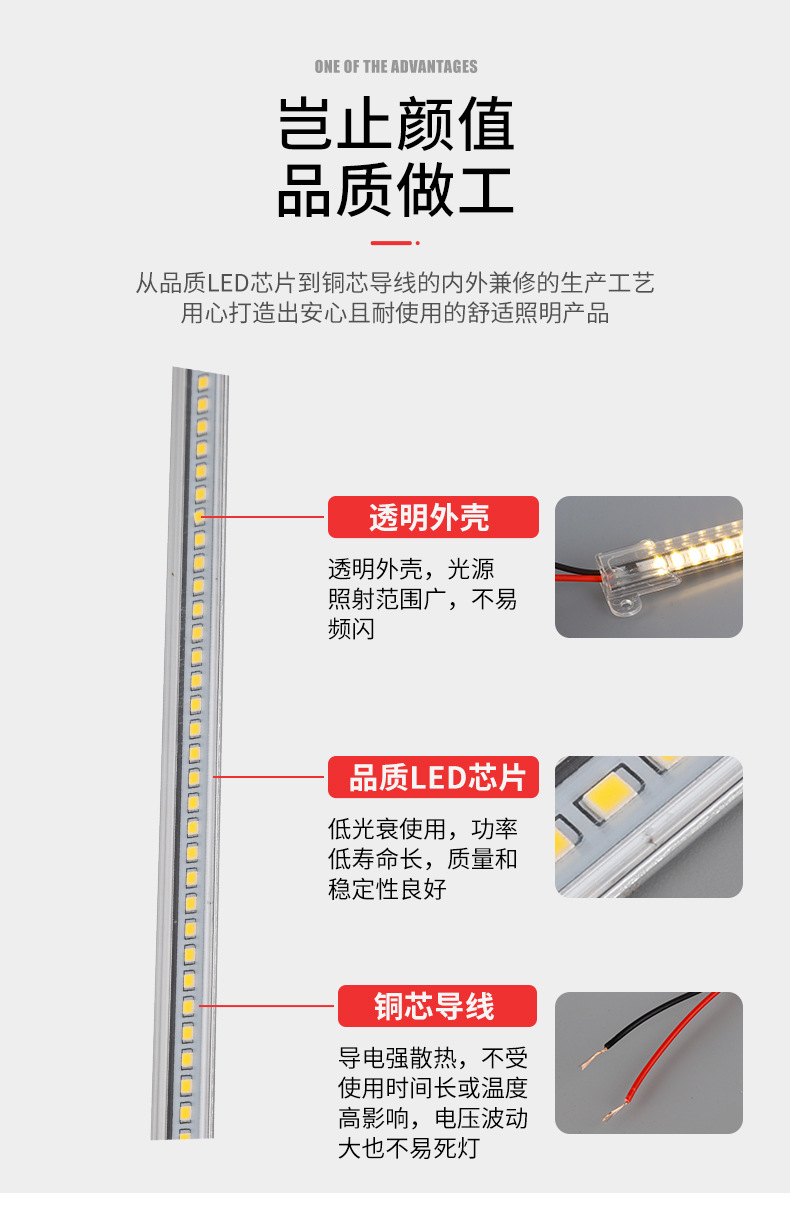 ONE OF THE ADVANTAGES

岂止颜值
品质做工

从品质LED芯片到铜芯导线的内外兼修的生产工艺
用心打造出安心且耐使用的舒适照明产品

透明外壳

透明外壳，光源照射范围广，不易频闪

品质LED芯片

低光衰使用，功率低寿命长，质量和稳定性良好

铜芯导线

导电强散热，不受使用时间长或温度高影响，电压波动大也不易死灯