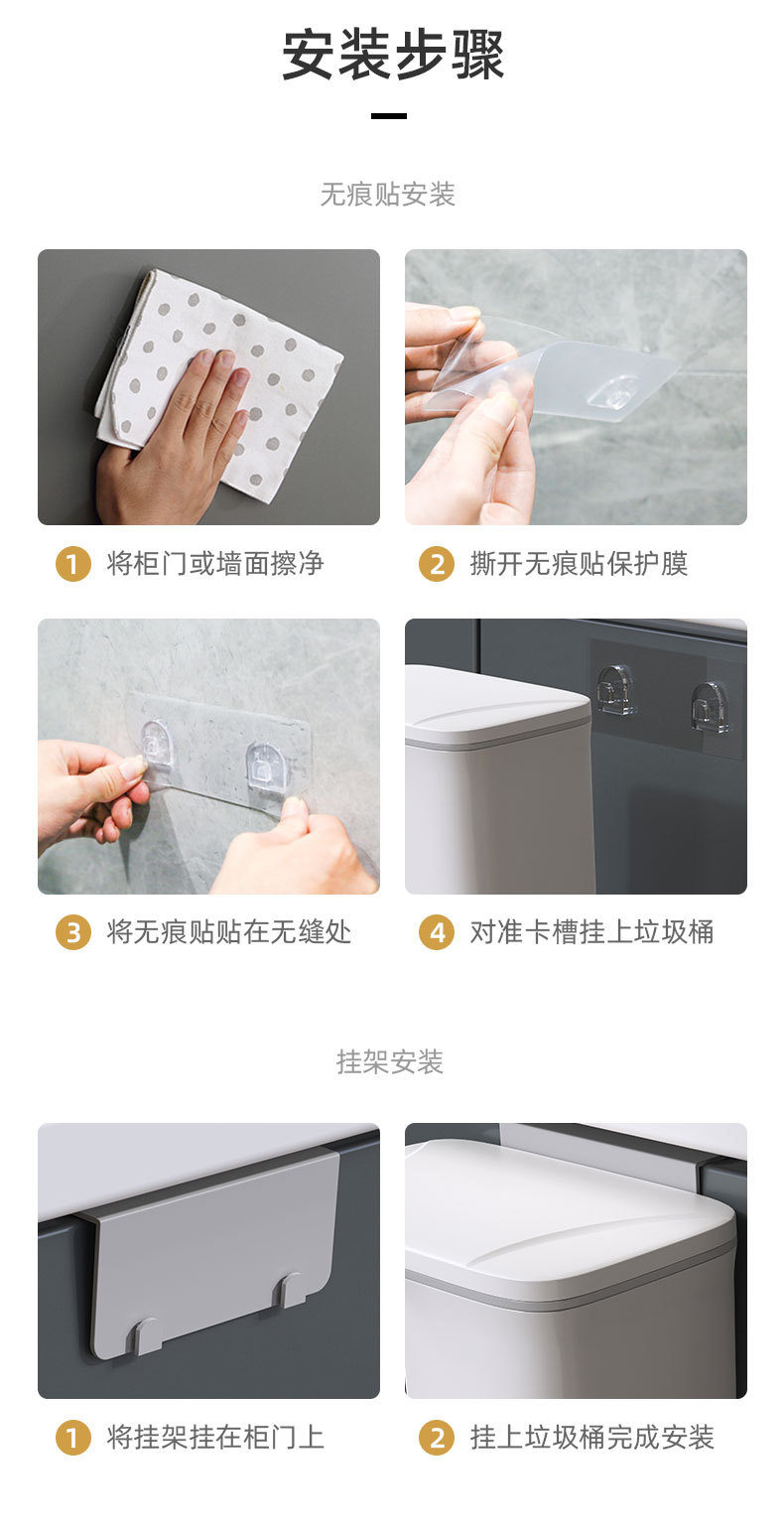 安装步骤

无痕贴安装

1 将柜门或墙面擦净

2 撕开无痕贴保护膜

3 将无痕贴贴在无缝处

4 对准卡槽挂上垃圾桶

挂架安装

1 将挂架挂在柜门上

2 挂上垃圾桶完成安装