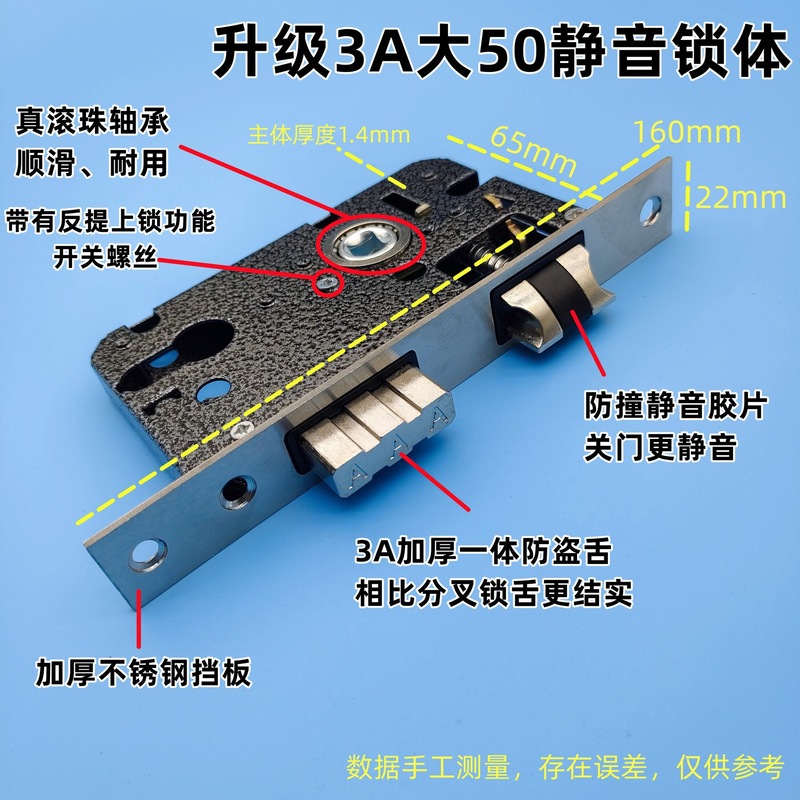 升级3A大50静音锁体

真滚珠轴承
顺滑、耐用

主体厚度1.4mm

65mm

160mm

22mm

带有反提上锁功能
开关螺丝

防撞静音胶片
关门更静音

A A A

3A加厚一体防盗舌
相比分叉锁舌更结实

加厚不锈钢挡板

数据手工测量，存在误差，仅供参考