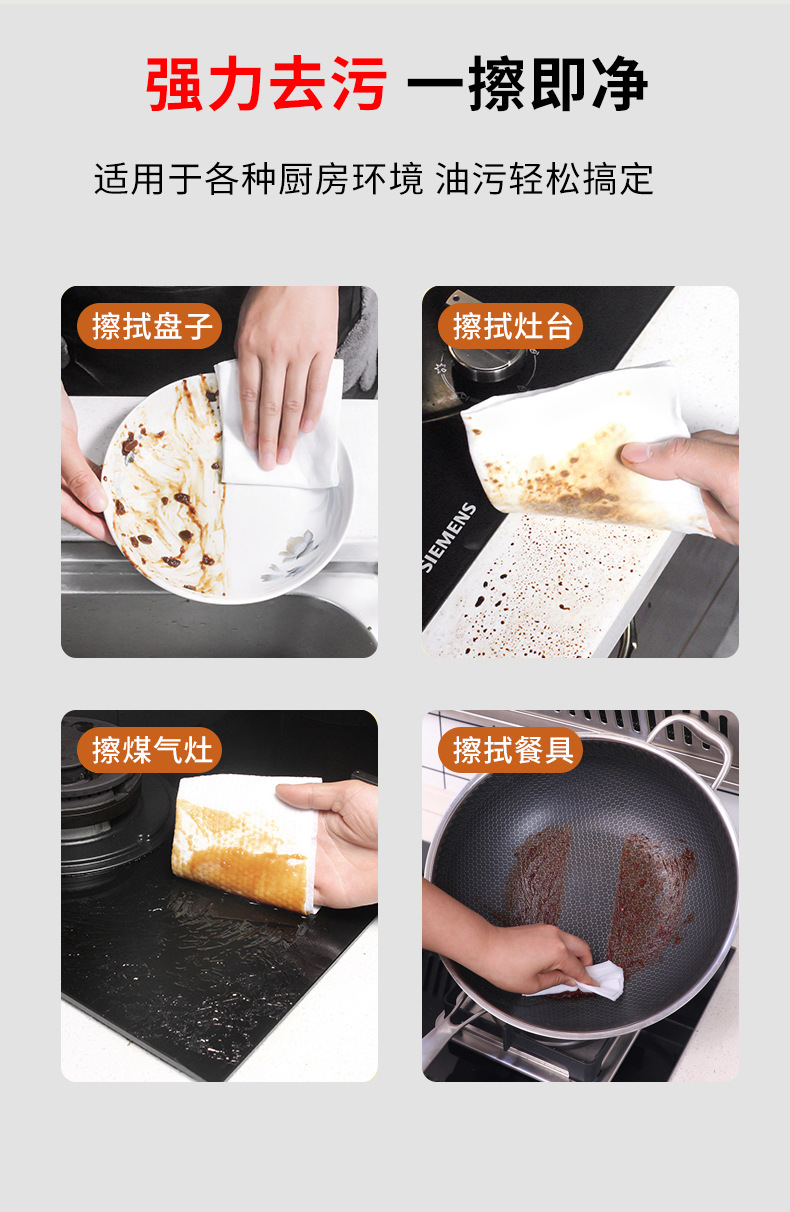 强力去污 一擦即净

适用于各种厨房环境 油污轻松搞定

擦拭盘子

擦拭灶台

SIEMENS

擦煤气灶

擦拭餐具