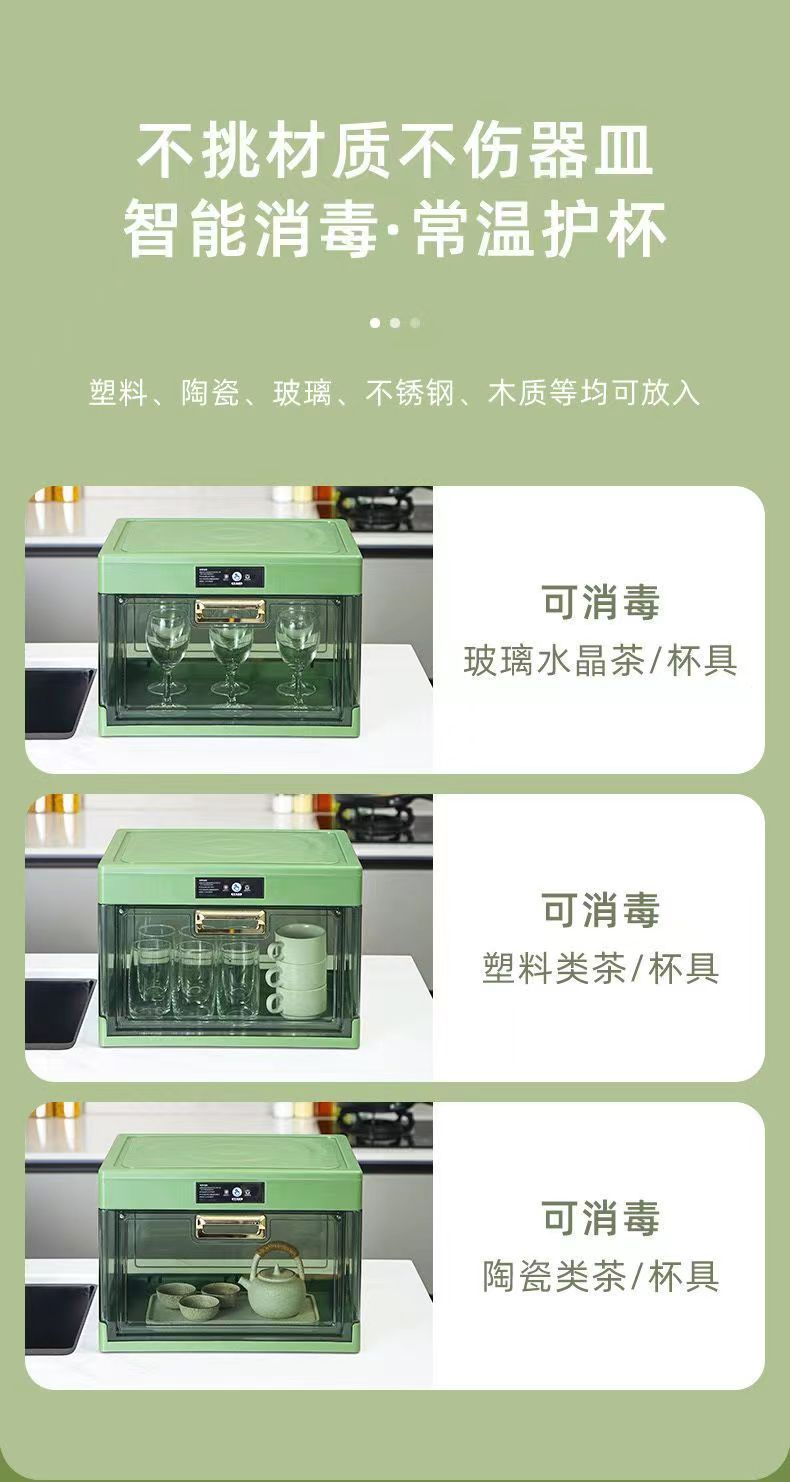 不挑材质不伤器皿
智能消毒·常温护杯

塑料、陶瓷、玻璃、不锈钢、木质等均可放入

可消毒
玻璃水晶茶/杯具

可消毒
塑料类茶/杯具

可消毒
陶瓷类茶/杯具