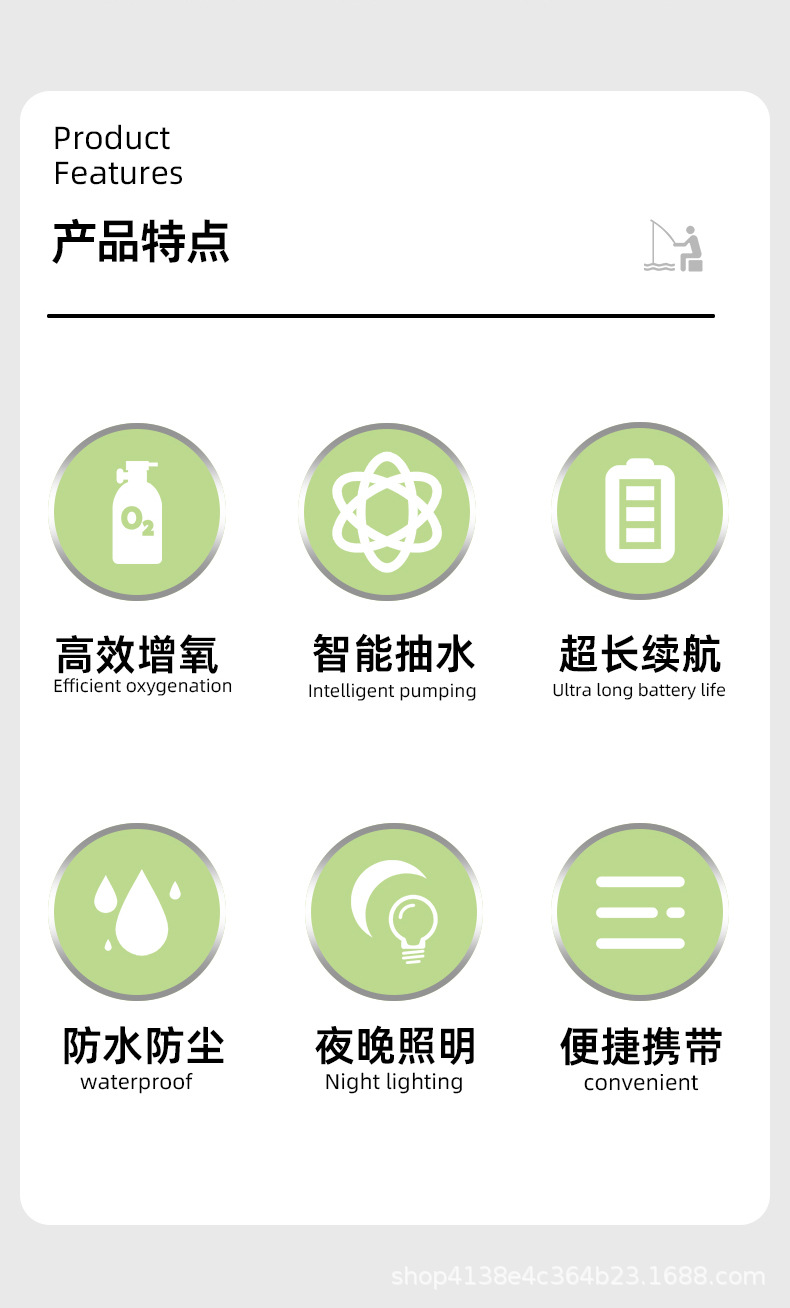 Product
Features

产品特点

$O_2$

高效增氧
Efficient oxygenation

智能抽水
Intelligent pumping

超长续航
Ultra long battery life

防水防尘
waterproof

夜晚照明
Night lighting

便捷携带
convenient

shop4138e4c364b23.1688.com