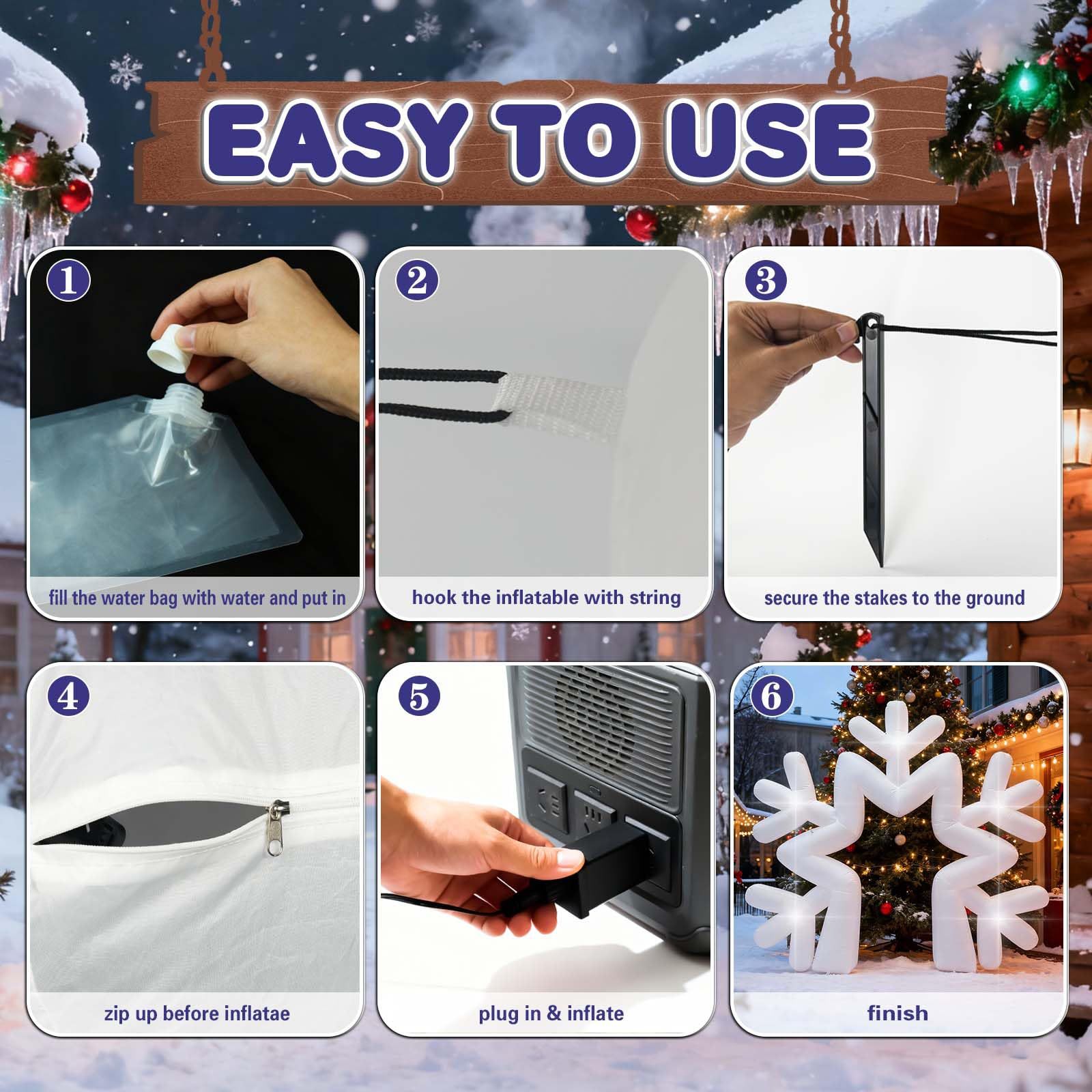 EASY TO USE

1
fill the water bag with water and put in

2
hook the inflatable with string

3
secure the stakes to the ground

4
zip up before inflatae

5
plug in & inflate

6
finish