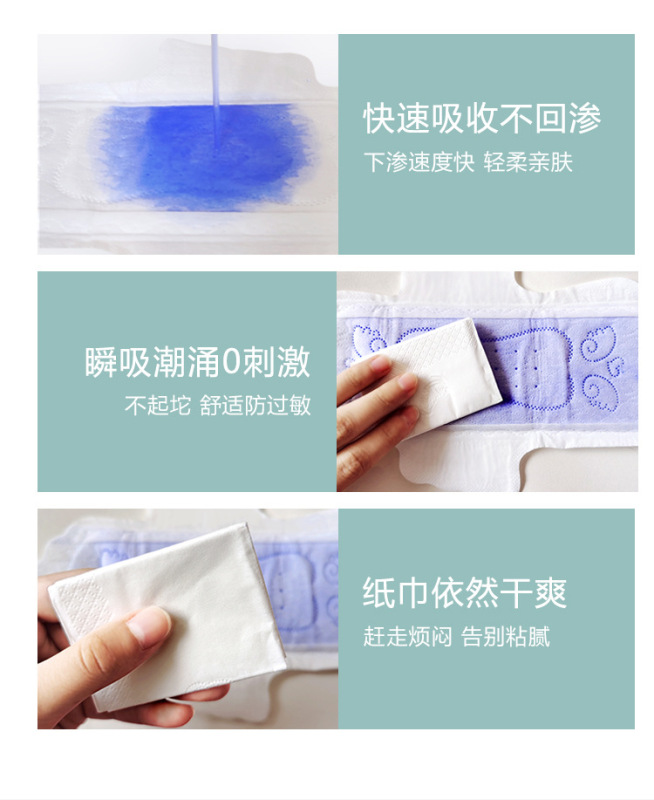 快速吸收不回渗
下渗速度快 轻柔亲肤

瞬吸潮涌0刺激
不起坨 舒适防过敏

纸巾依然干爽
赶走烦闷 告别粘腻