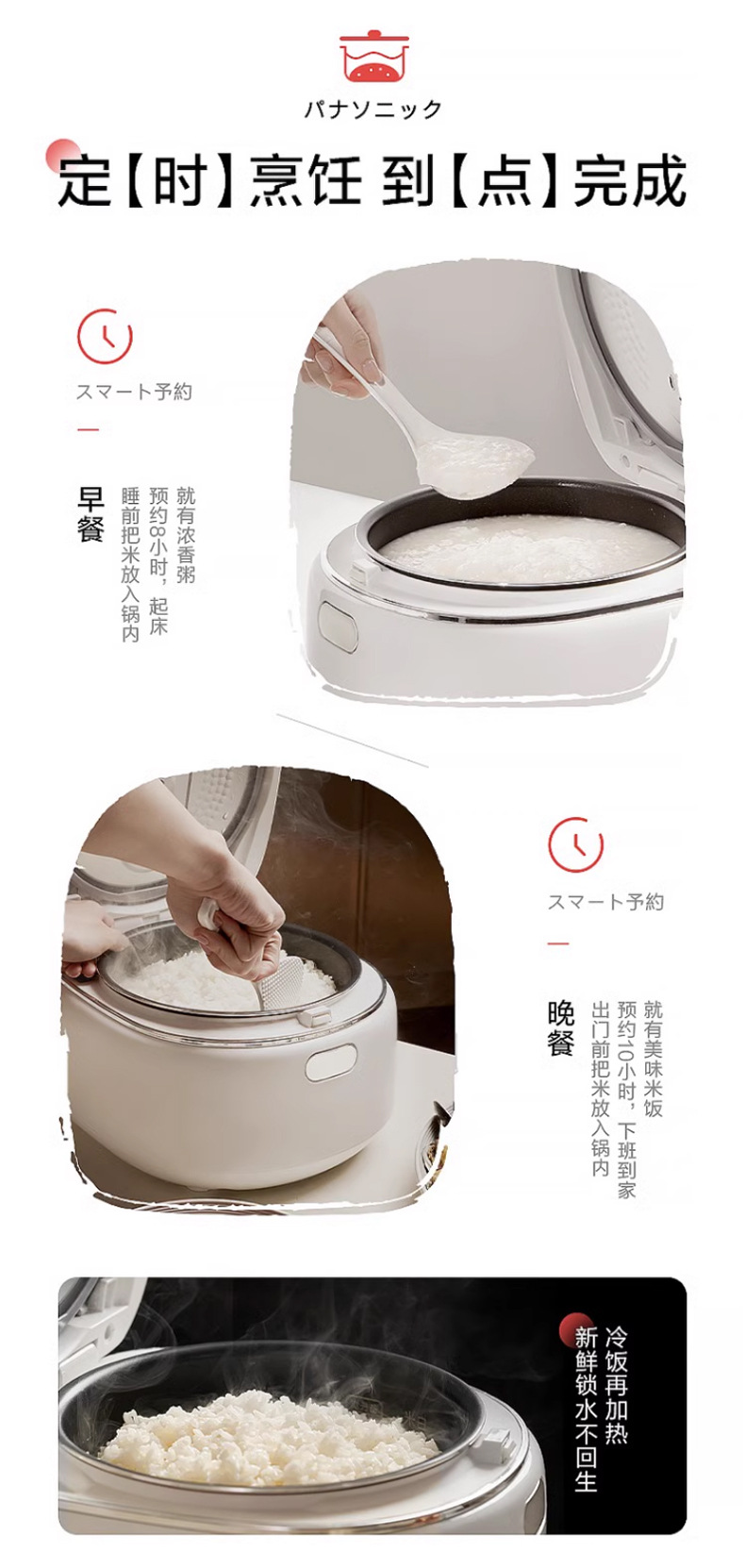 パナソニック

定【时】烹饪 到【点】完成

スマート予約

早餐

睡前把米放入锅内
预约8小时，起床
就有浓香粥

スマート予約

晚餐

出门前把米放入锅内
预约10小时，下班到家
就有美味米饭

冷饭再加热
新鲜锁水不回生