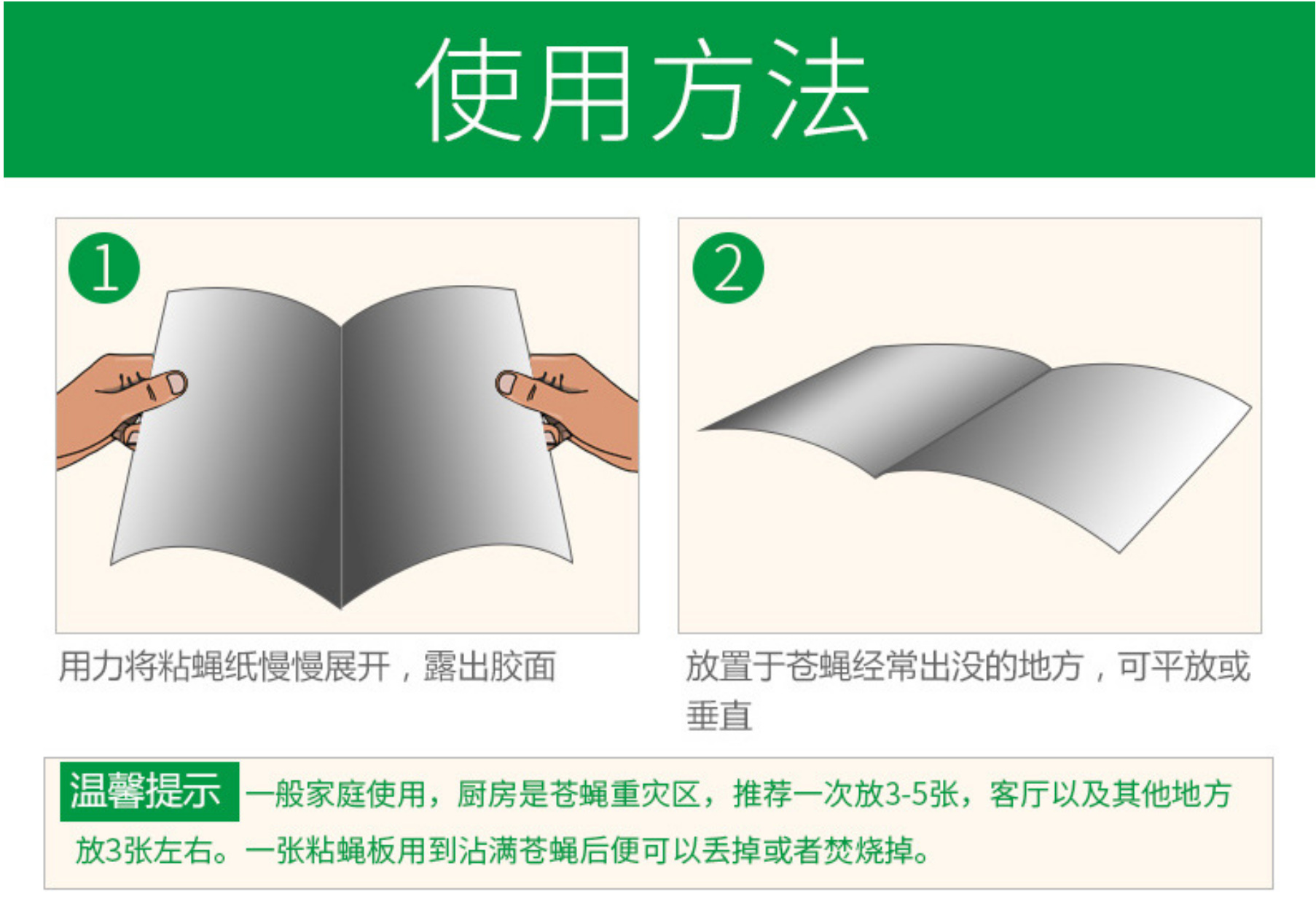 使用方法

1

用力将粘蝇纸慢慢展开，露出胶面

2

放置于苍蝇经常出没的地方，可平放或垂直

温馨提示 一般家庭使用，厨房是苍蝇重灾区，推荐一次放3-5张，客厅以及其他地方放3张左右。一张粘蝇板用到沾满苍蝇后便可以丢掉或者焚烧掉。