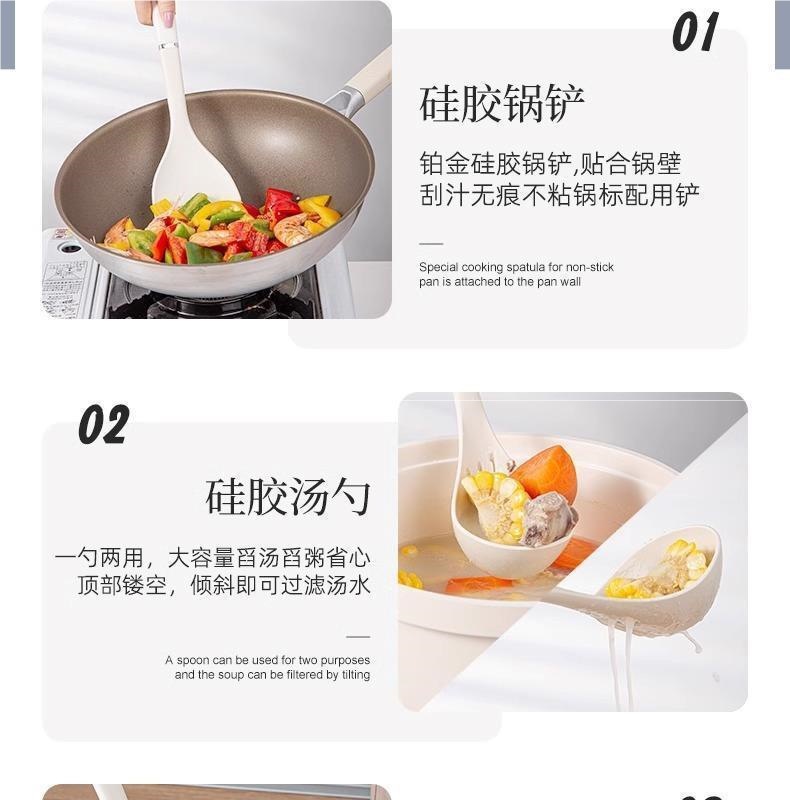 01

硅胶锅铲

铂金硅胶锅铲,贴合锅壁
刮汁无痕不粘锅标配用铲

Special cooking spatula for non-stick pan is attached to the pan wall

02

硅胶汤勺

一勺两用,大容量舀汤舀粥省心
顶部镂空,倾斜即可过滤汤水

A spoon can be used for two purposes and the soup can be filtered by tilting