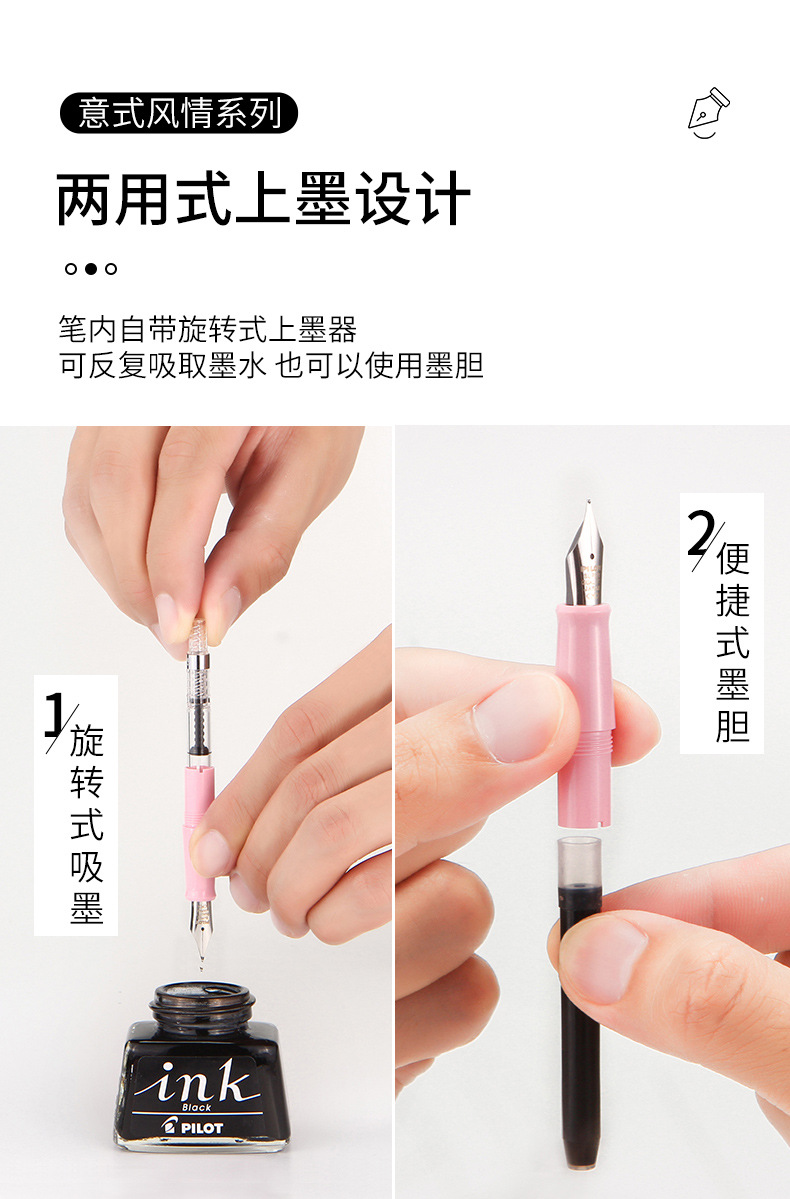 意式风情系列

两用式上墨设计

笔内自带旋转式上墨器
可反复吸取墨水 也可以使用墨胆

1 旋转式吸墨

ink
Black
PILOT

2 便捷式墨胆