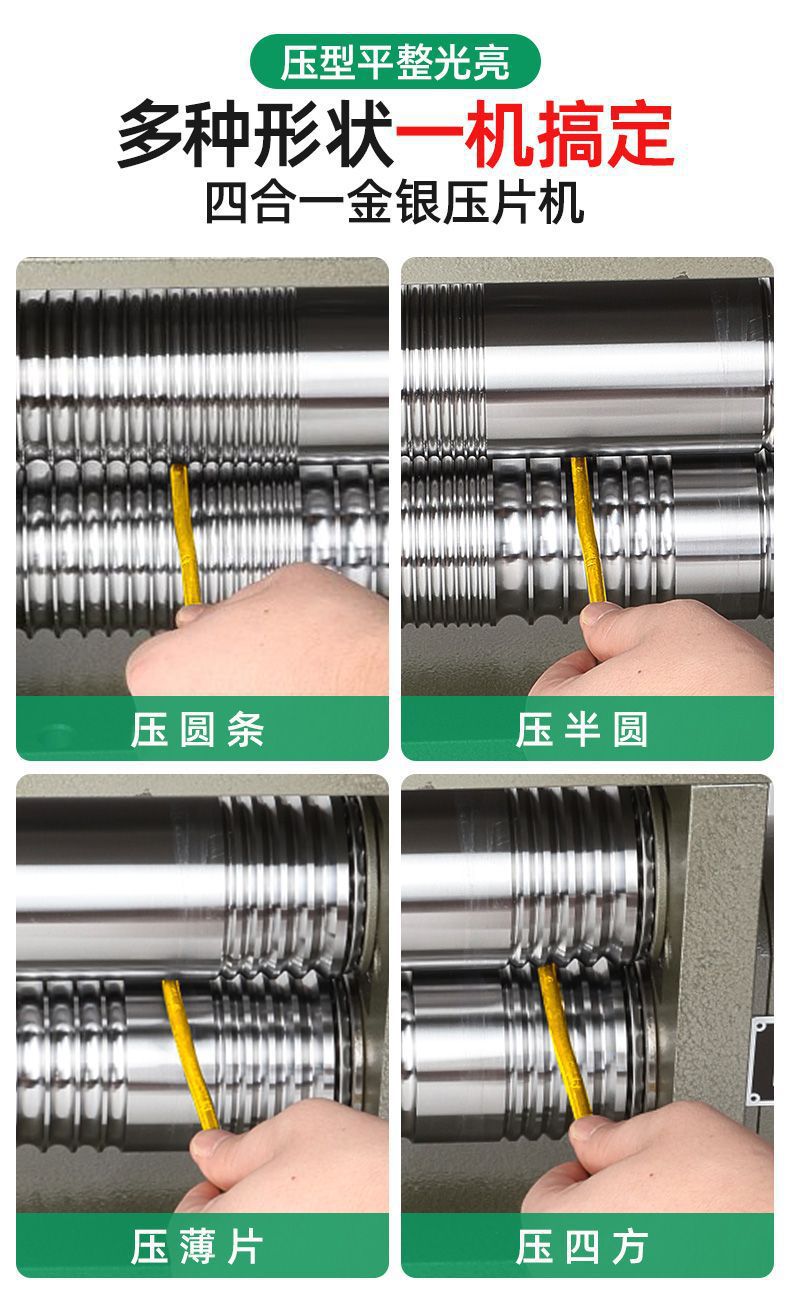 压型平整光亮

多种形状一机搞定

四合一金银压片机

压圆条

压半圆

压薄片

压四方