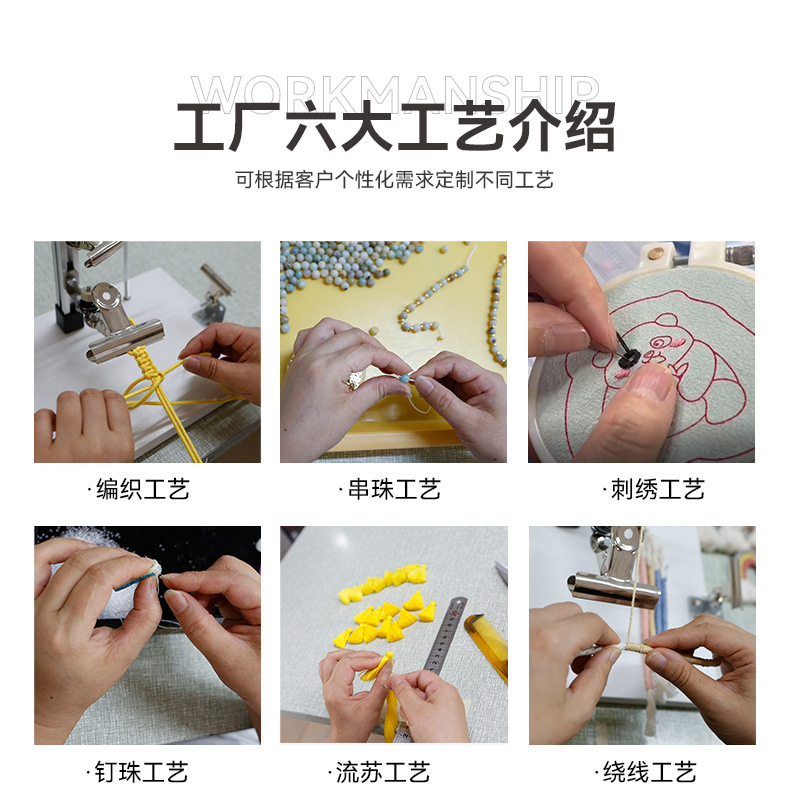 WORKMANSHIP
工厂六大工艺介绍
可根据客户个性化需求定制不同工艺

·编织工艺
·串珠工艺
·刺绣工艺
·钉珠工艺
·流苏工艺
·绕线工艺