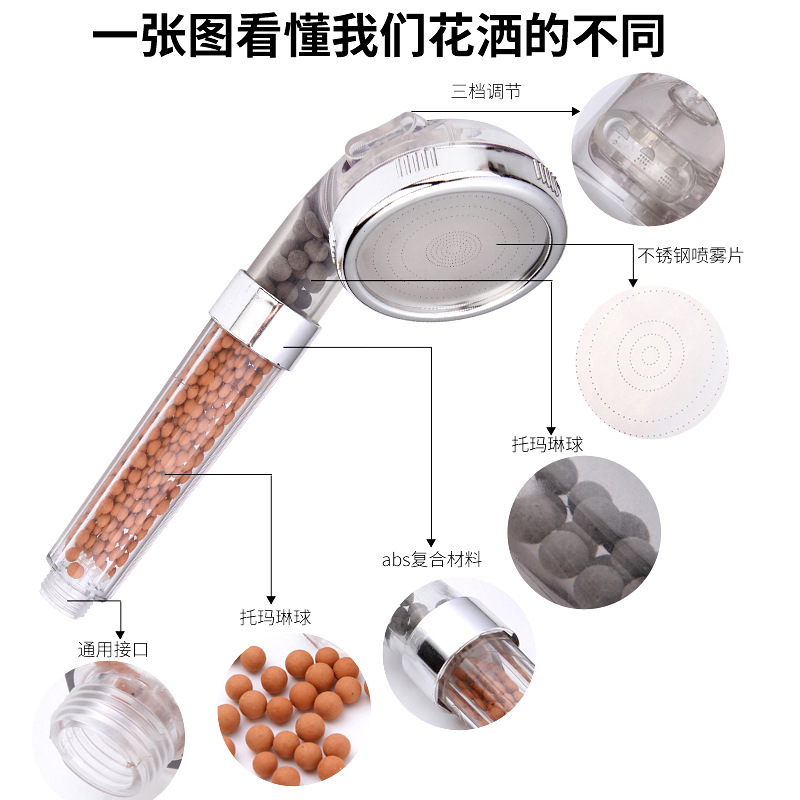 一张图看懂我们花洒的不同

三档调节

不锈钢喷雾片

托玛琳球

abs复合材料

托玛琳球

通用接口