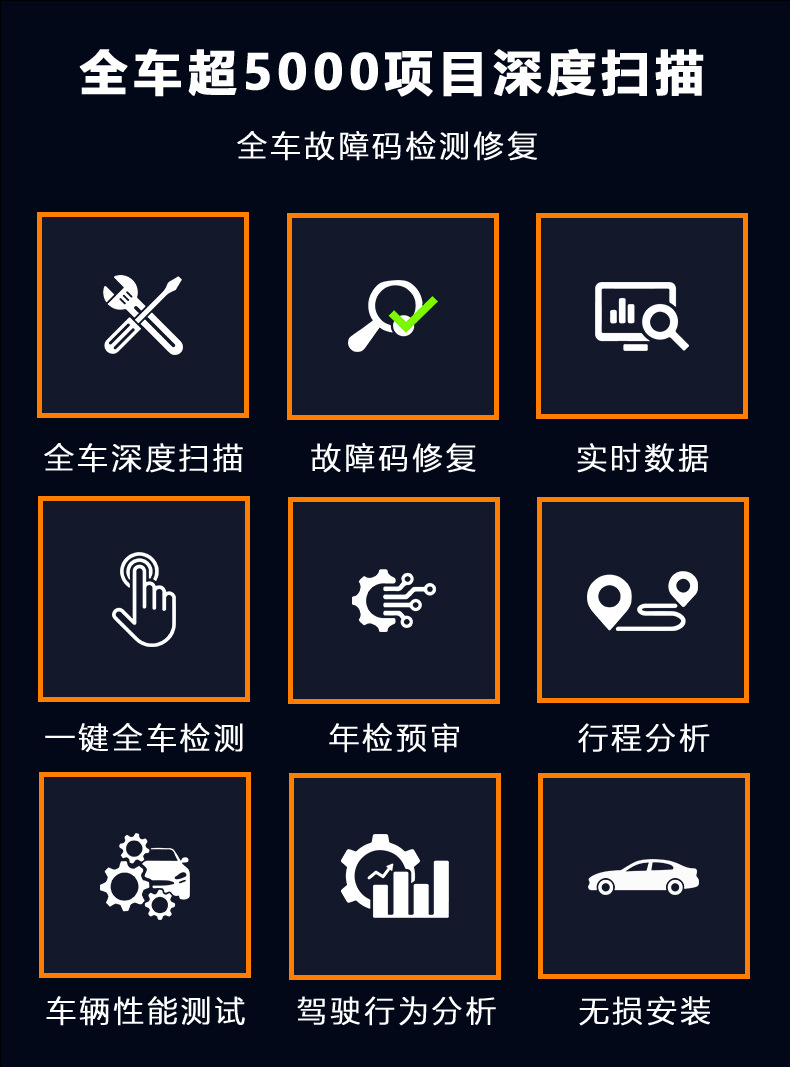 全车超5000项目深度扫描

全车故障码检测修复

全车深度扫描

故障码修复

实时数据

一键全车检测

年检预审

行程分析

车辆性能测试

驾驶行为分析

无损安装