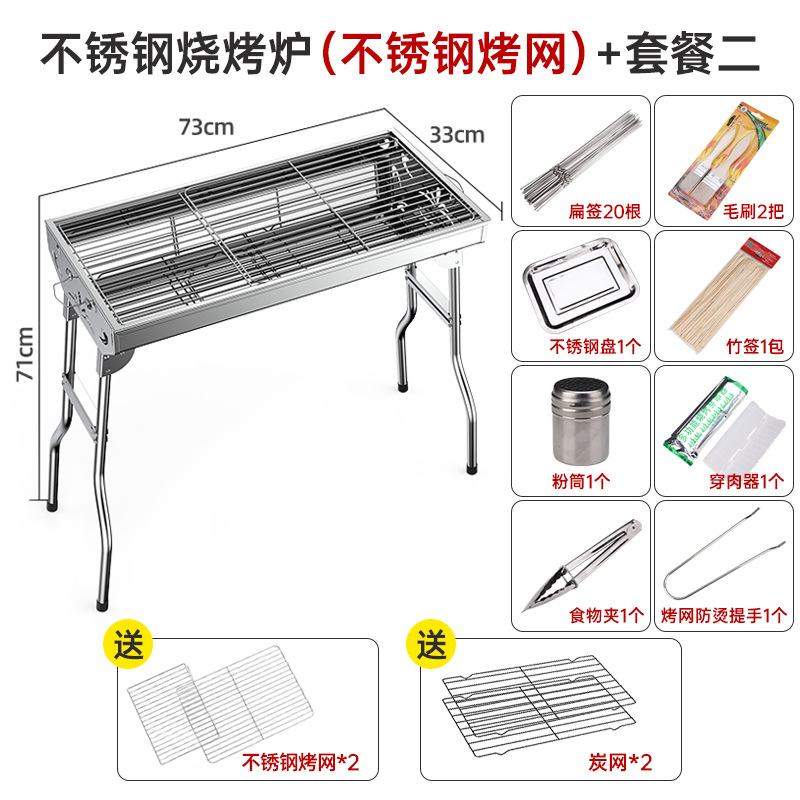 不锈钢烧烤炉（不锈钢烤网）+套餐二

73cm
33cm
71cm

扁签20根
毛刷2把
不锈钢盘1个
竹签1包
粉筒1个
穿肉器1个
食物夹1个
烤网防烫提手1个

送
不锈钢烤网*2

送
炭网*2