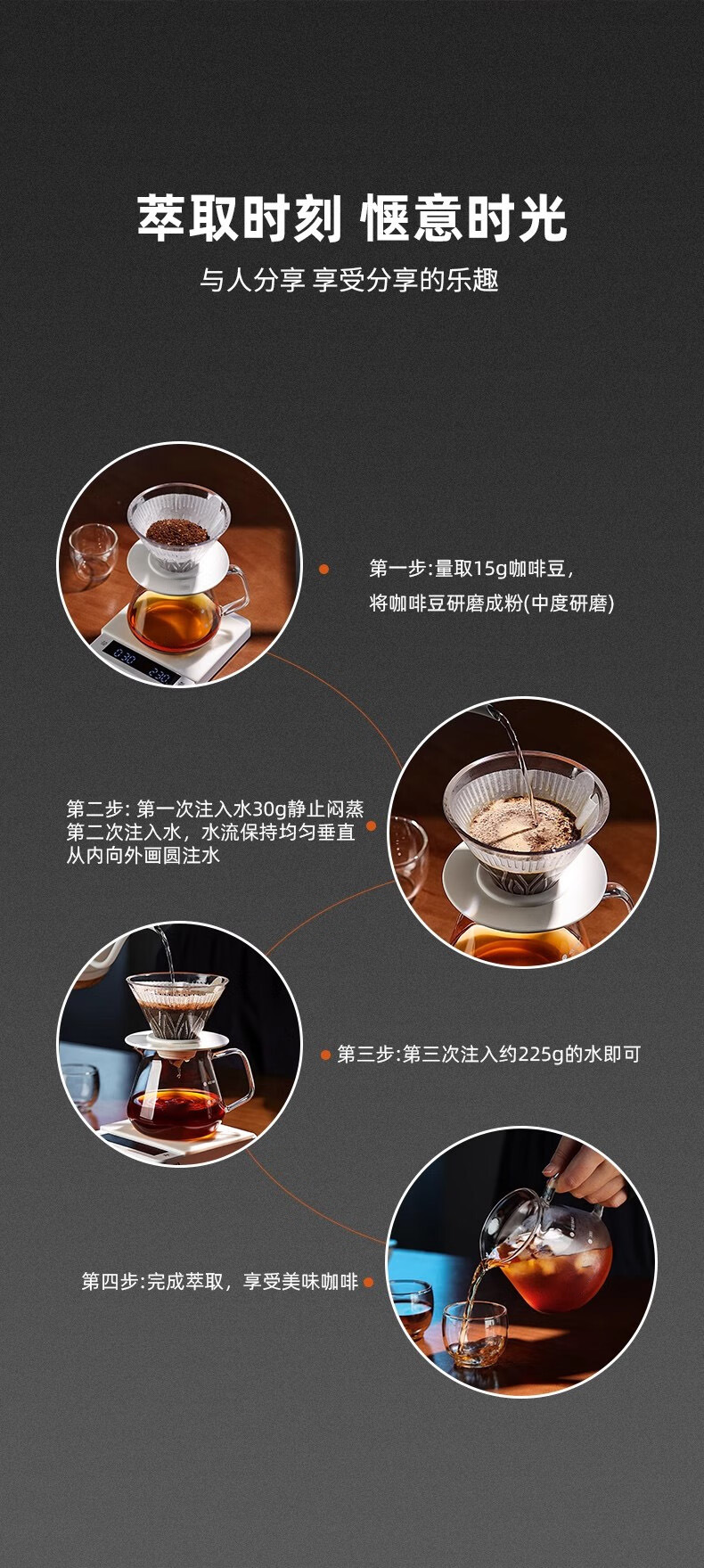 萃取时刻 惬意时光

与人分享 享受分享的乐趣

0:30 2:30

第一步:量取15g咖啡豆，
将咖啡豆研磨成粉(中度研磨)

第二步: 第一次注入水30g静止闷蒸
第二次注入水，水流保持均匀垂直
从内向外画圆注水

第三步:第三次注入约225g的水即可

第四步:完成萃取，享受美味咖啡