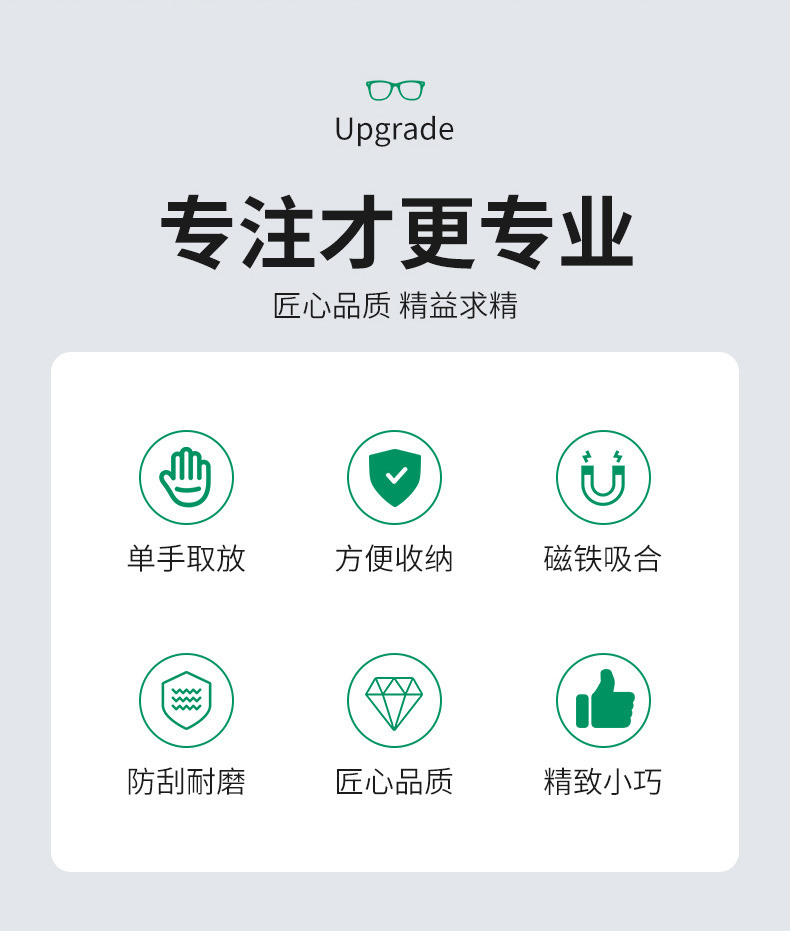 Upgrade

专注才更专业

匠心品质 精益求精

单手取放

方便收纳

磁铁吸合

防刮耐磨

匠心品质

精致小巧