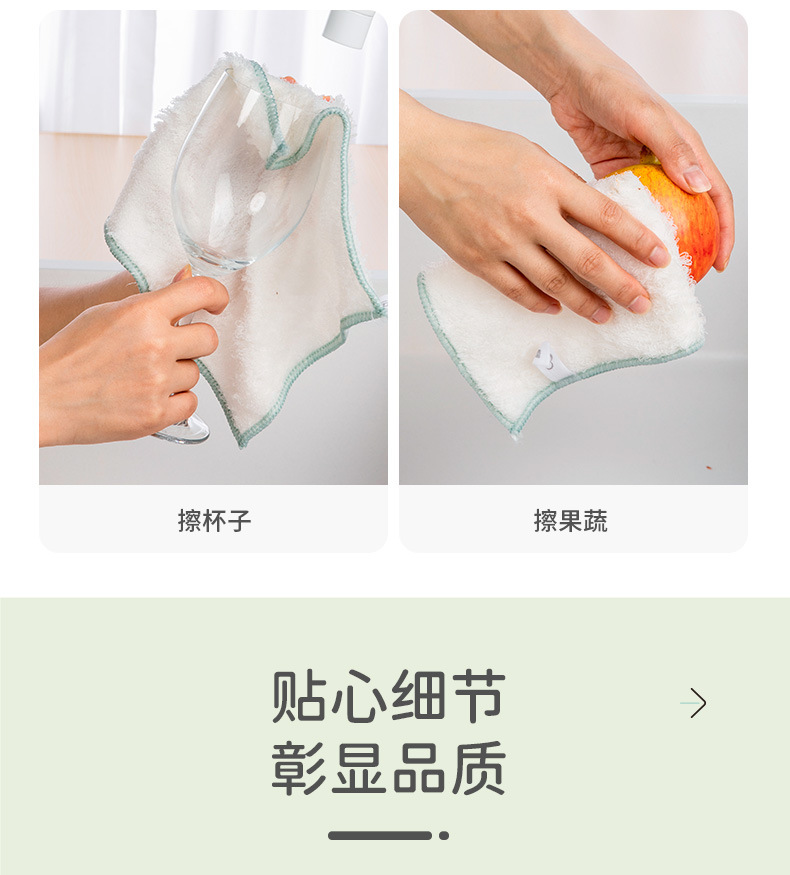 擦杯子

擦果蔬

贴心细节
彰显品质