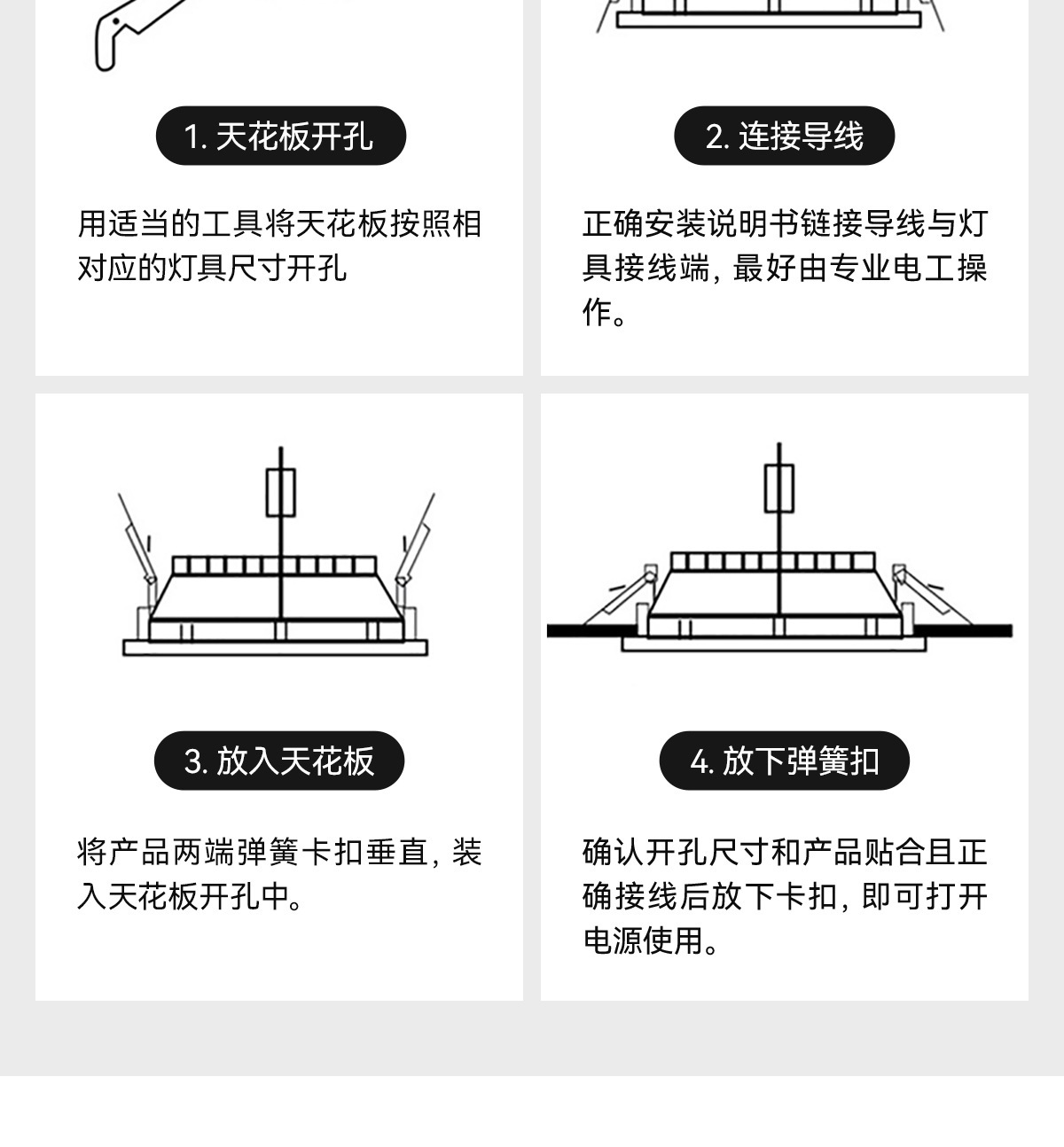 1. 天花板开孔

用适当的工具将天花板按照相对应的灯具尺寸开孔

2. 连接导线

正确安装说明书链接导线与灯具接线端，最好由专业电工操作。

3. 放入天花板

将产品两端弹簧卡扣垂直，装入天花板开孔中。

4. 放下弹簧扣

确认开孔尺寸和产品贴合且正确接线后放下卡扣，即可打开电源使用。