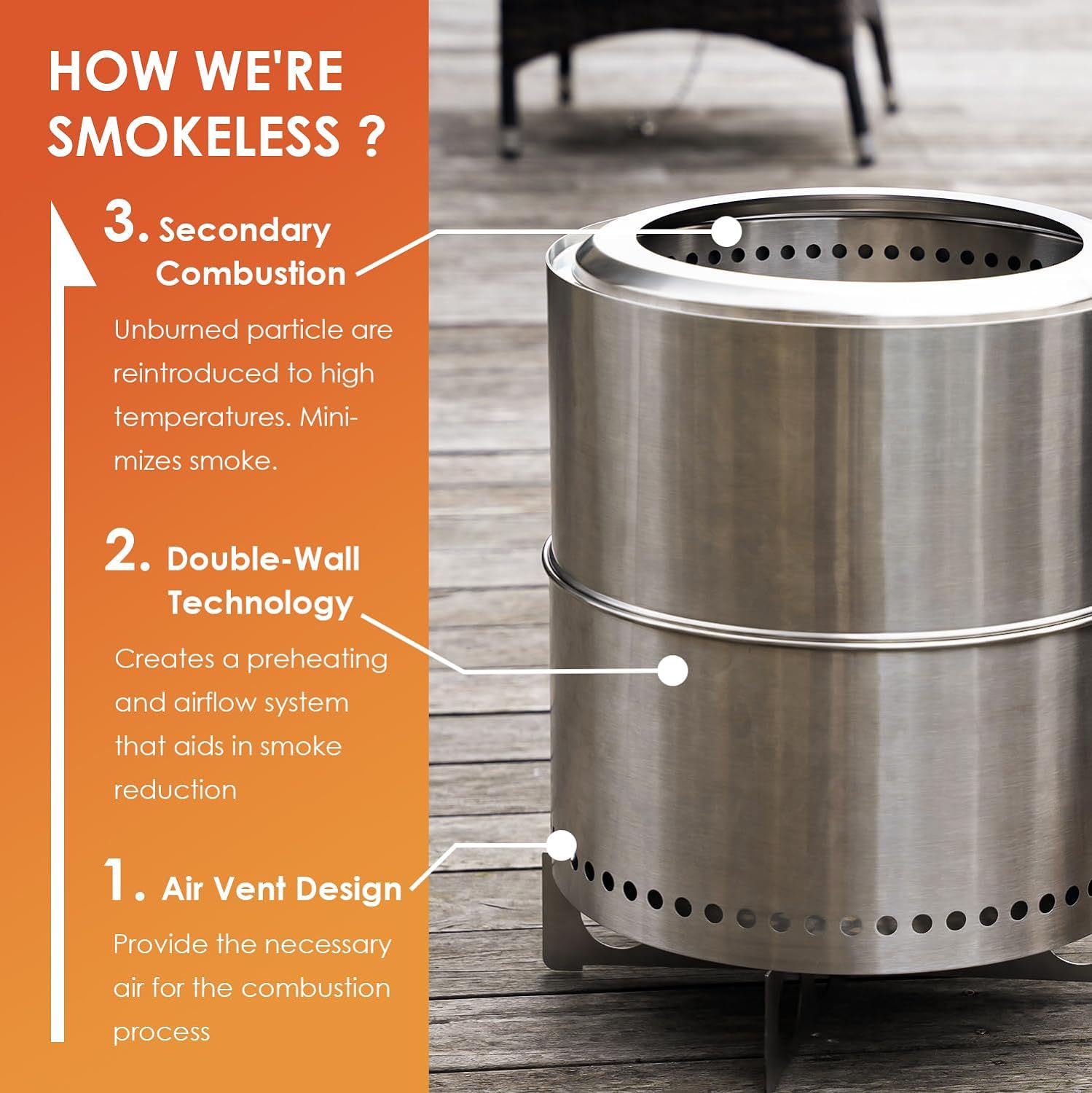 HOW WE'RE SMOKELESS ?

3. Secondary Combustion

Unburned particle are reintroduced to high temperatures. Minimizes smoke.

2. Double-Wall Technology

Creates a preheating and airflow system that aids in smoke reduction

1. Air Vent Design

Provide the necessary air for the combustion process