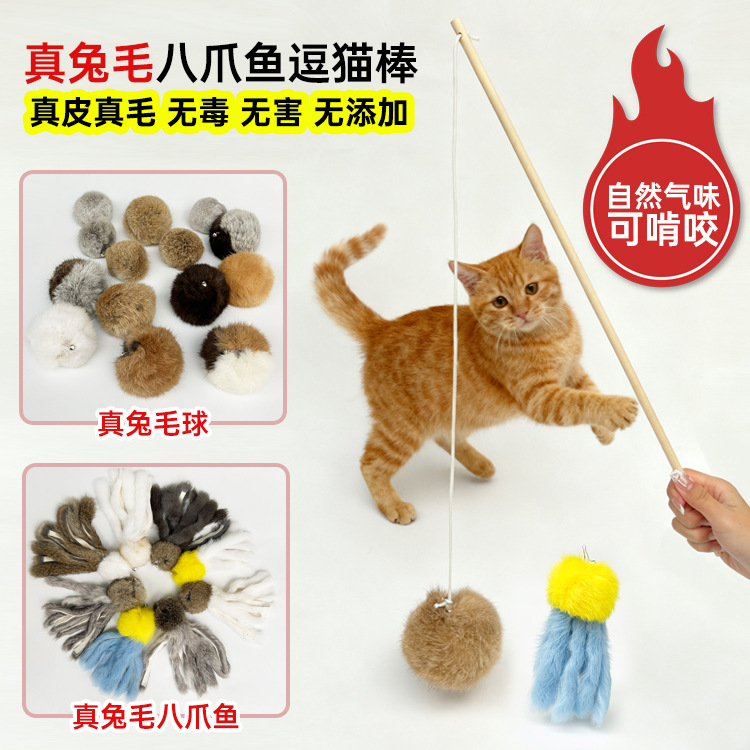 真兔毛八爪鱼逗猫棒

真皮真毛 无毒 无害 无添加

自然气味
可啃咬

真兔毛球

真兔毛八爪鱼