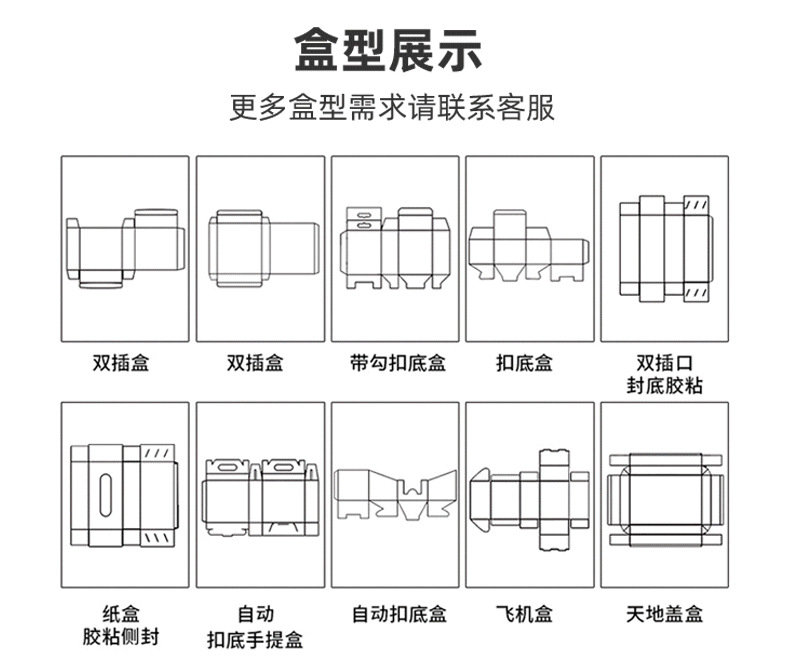 盒型展示

更多盒型需求请联系客服

双插盒

双插盒

带勾扣底盒

扣底盒

双插口
封底胶粘

纸盒
胶粘侧封

自动
扣底手提盒

自动扣底盒

飞机盒

天地盖盒