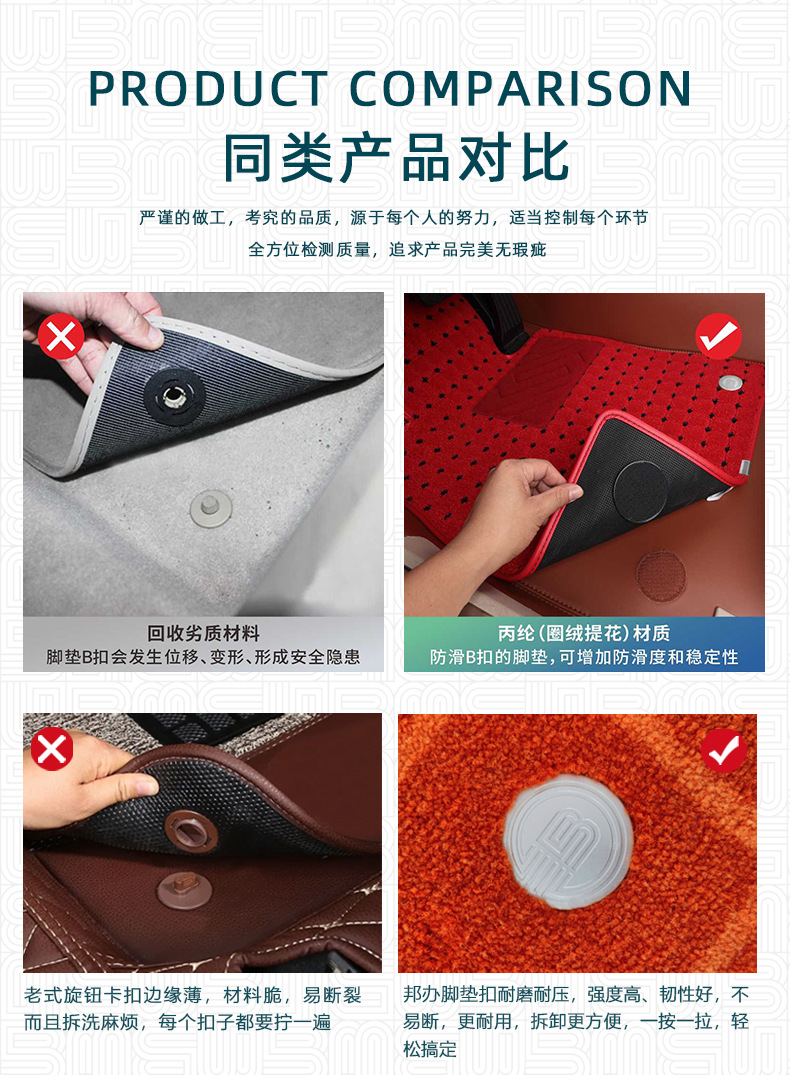 PRODUCT COMPARISON
同类产品对比

严谨的做工，考究的品质，源于每个人的努力，适当控制每个环节
全方位检测质量，追求产品完美无瑕疵

回收劣质材料
脚垫B扣会发生位移、变形、形成安全隐患

丙纶（圈绒提花）材质
防滑B扣的脚垫，可增加防滑度和稳定性

老式旋钮卡扣边缘薄，材料脆，易断裂而且拆洗麻烦，每个扣子都要拧一遍

邦办脚垫扣耐磨耐压，强度高、韧性好，不易断，更耐用，拆卸更方便，一按一拉，轻松搞定