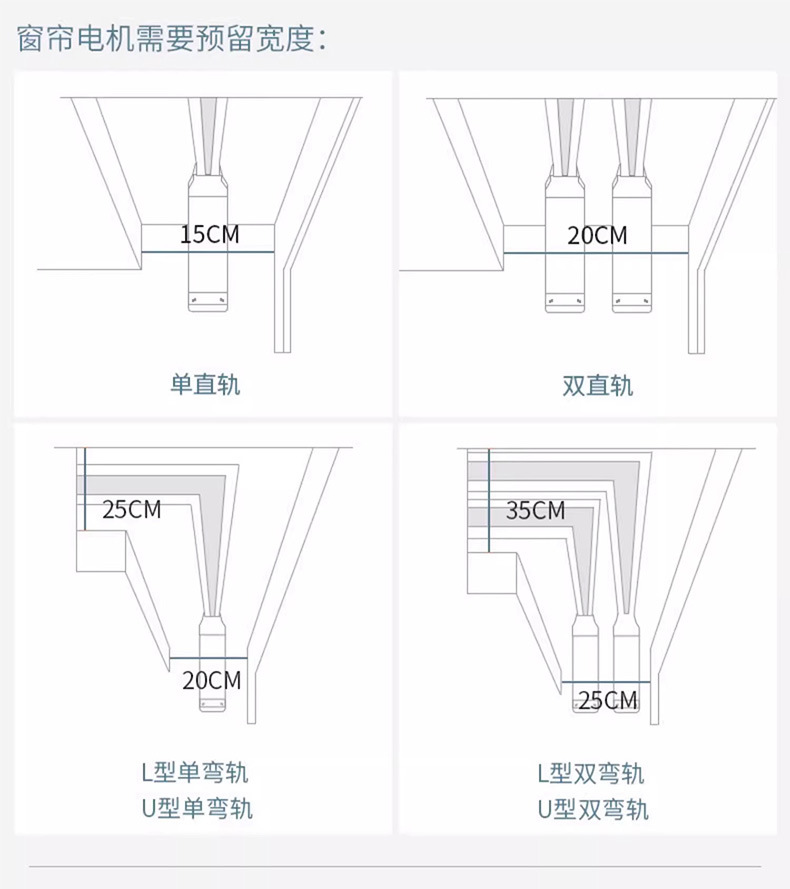 窗帘电机需要预留宽度：

15CM

单直轨

20CM

双直轨

25CM

20CM

L型单弯轨
U型单弯轨

35CM

25CM

L型双弯轨
U型双弯轨