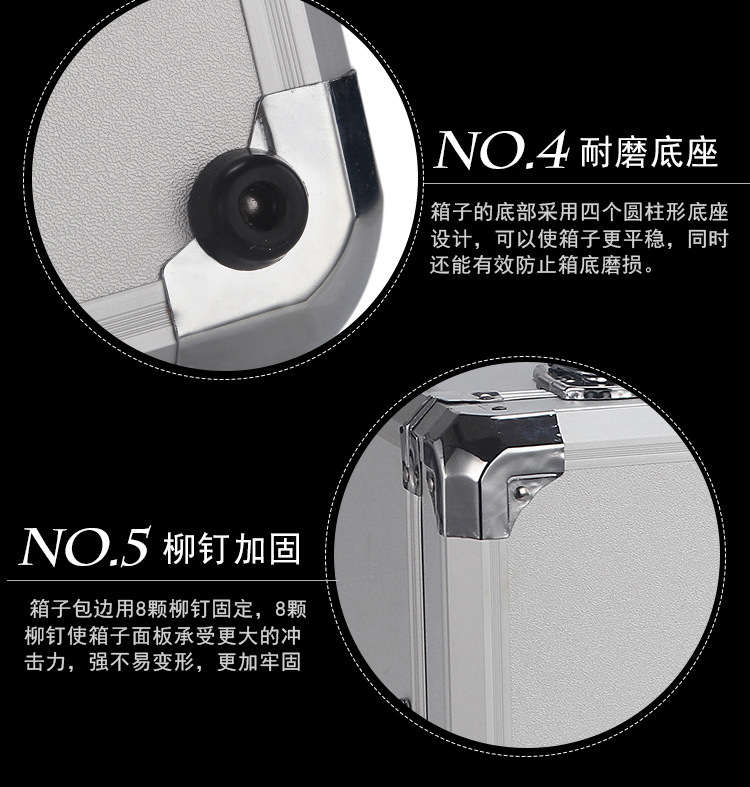 NO.4 耐磨底座

箱子的底部采用四个圆柱形底座设计，可以使箱子更平稳，同时还能有效防止箱底磨损。

NO.5 柳钉加固

箱子包边用8颗柳钉固定，8颗柳钉使箱子面板承受更大的冲击力，强不易变形，更加牢固