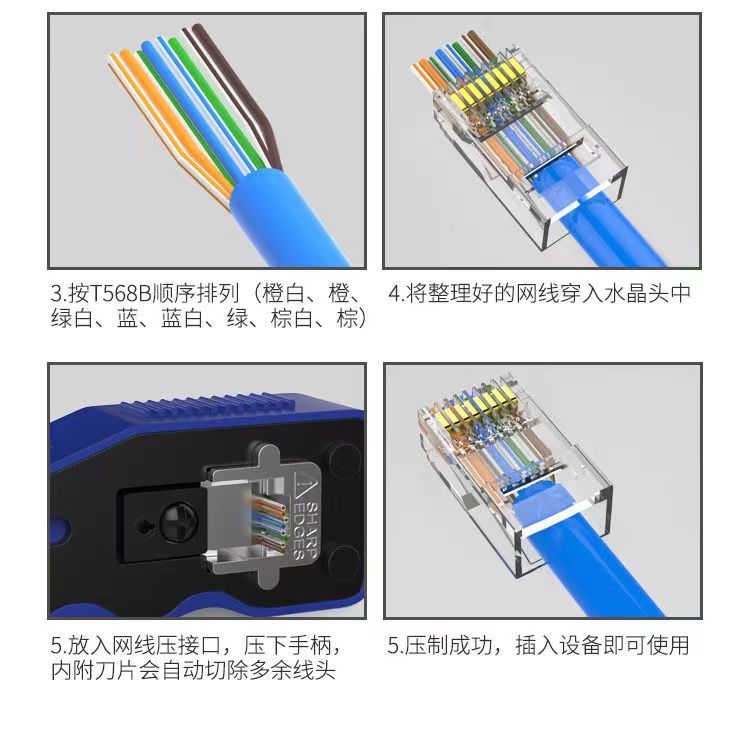 3.按T568B顺序排列（橙白、橙、绿白、蓝、蓝白、绿、棕白、棕）

4.将整理好的网线穿入水晶头中

SHARP EDGES

5.放入网线压接口，压下手柄，内附刀片会自动切除多余线头

5.压制成功，插入设备即可使用