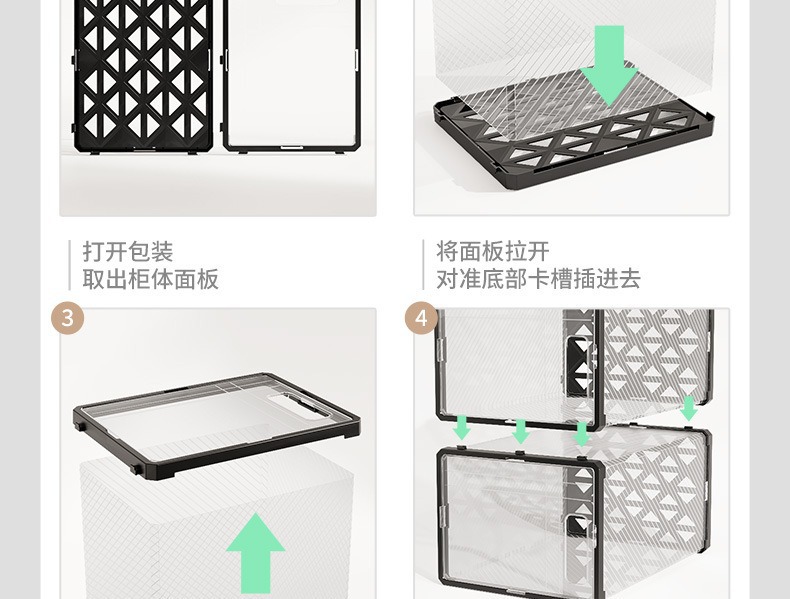 打开包装
取出柜体面板

将面板拉开
对准底部卡槽插进去

3

4