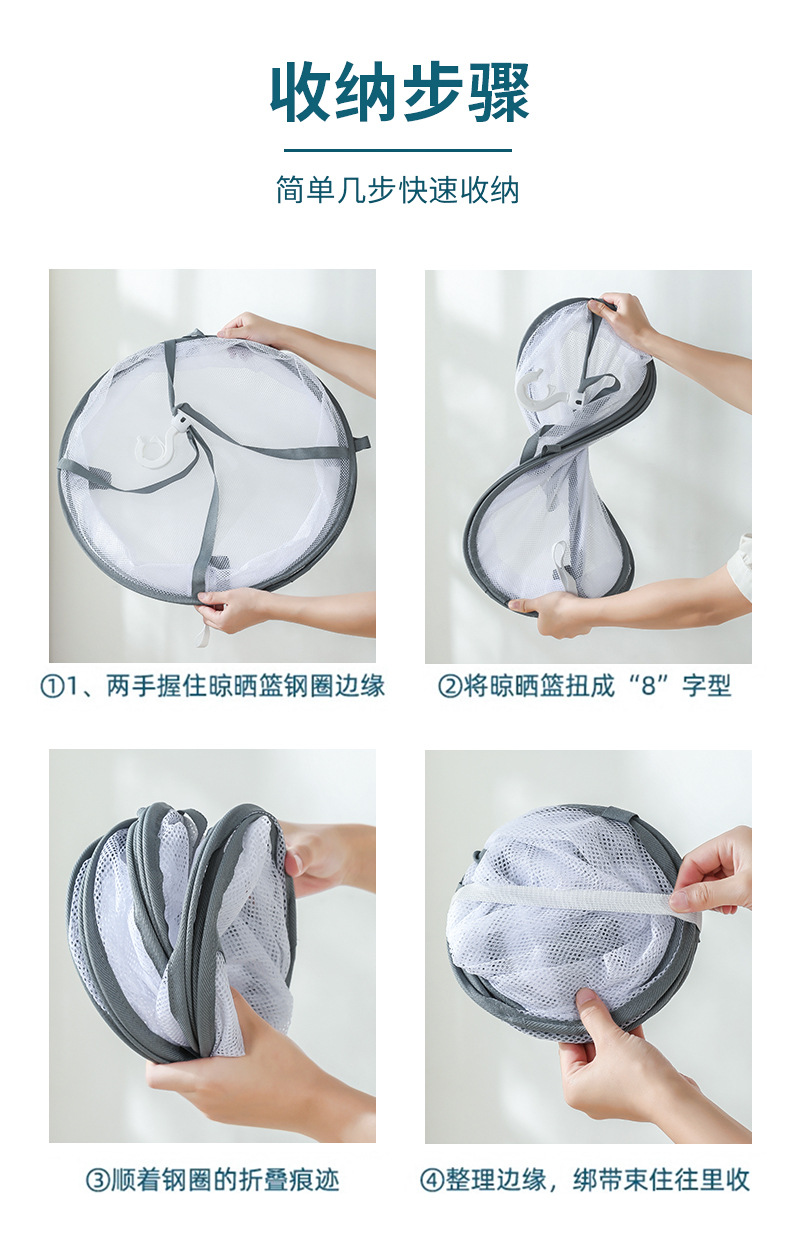 收纳步骤

简单几步快速收纳

①1、两手握住晾晒篮钢圈边缘

②将晾晒篮扭成“8”字型

③顺着钢圈的折叠痕迹

④整理边缘，绑带束住往里收