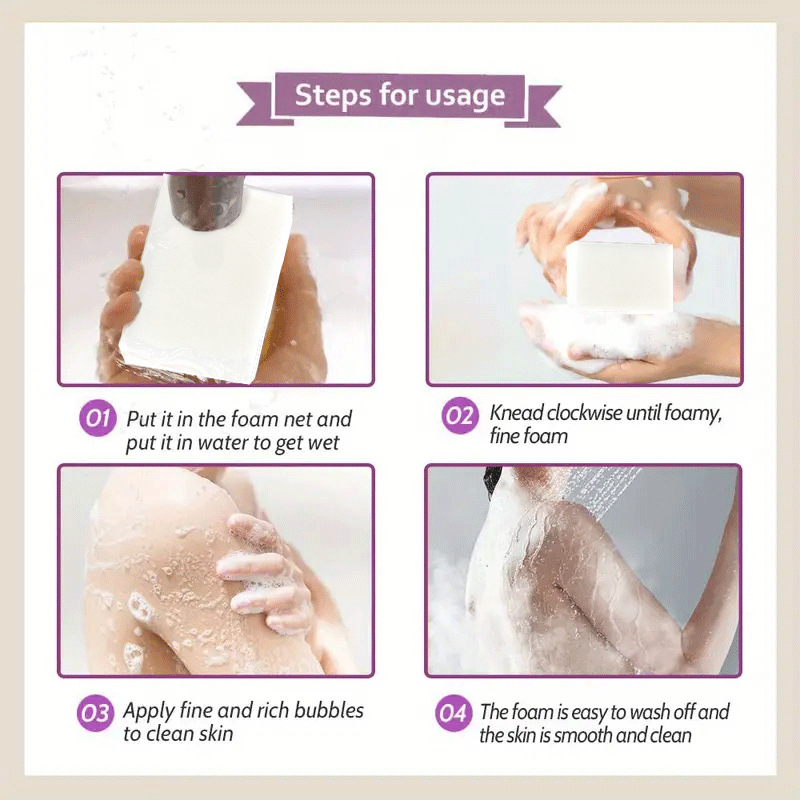 Steps for usage

01 Put it in the foam net and put it in water to get wet

02 Knead clockwise until foamy, fine foam

03 Apply fine and rich bubbles to clean skin

04 The foam is easy to wash off and the skin is smooth and clean